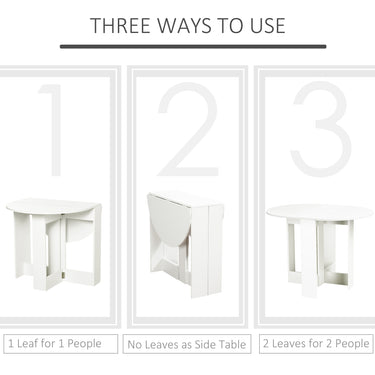 THREE WAYS TO USE

1

2

3

1 Leaf for 1 People

No Leaves as Side Table

2 Leaves for 2 People