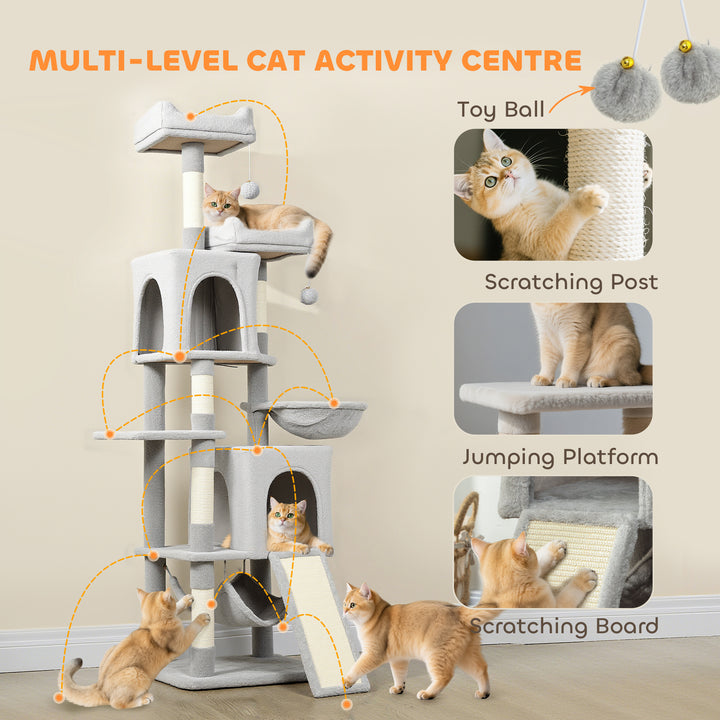 MULTI-LEVEL CAT ACTIVITY CENTRE

Toy Ball

Scratching Post

Jumping Platform

Scratching Board