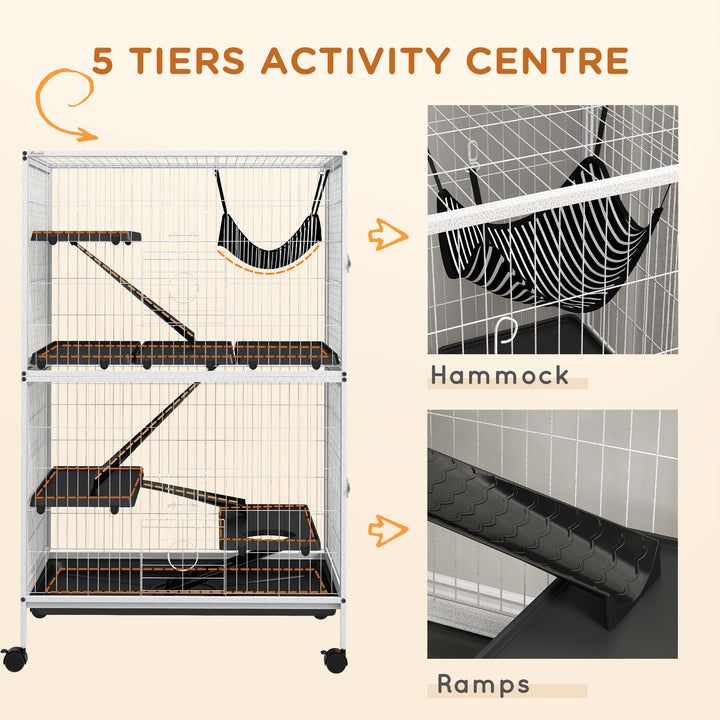 5 TIERS ACTIVITY CENTRE

Hammock

Ramps