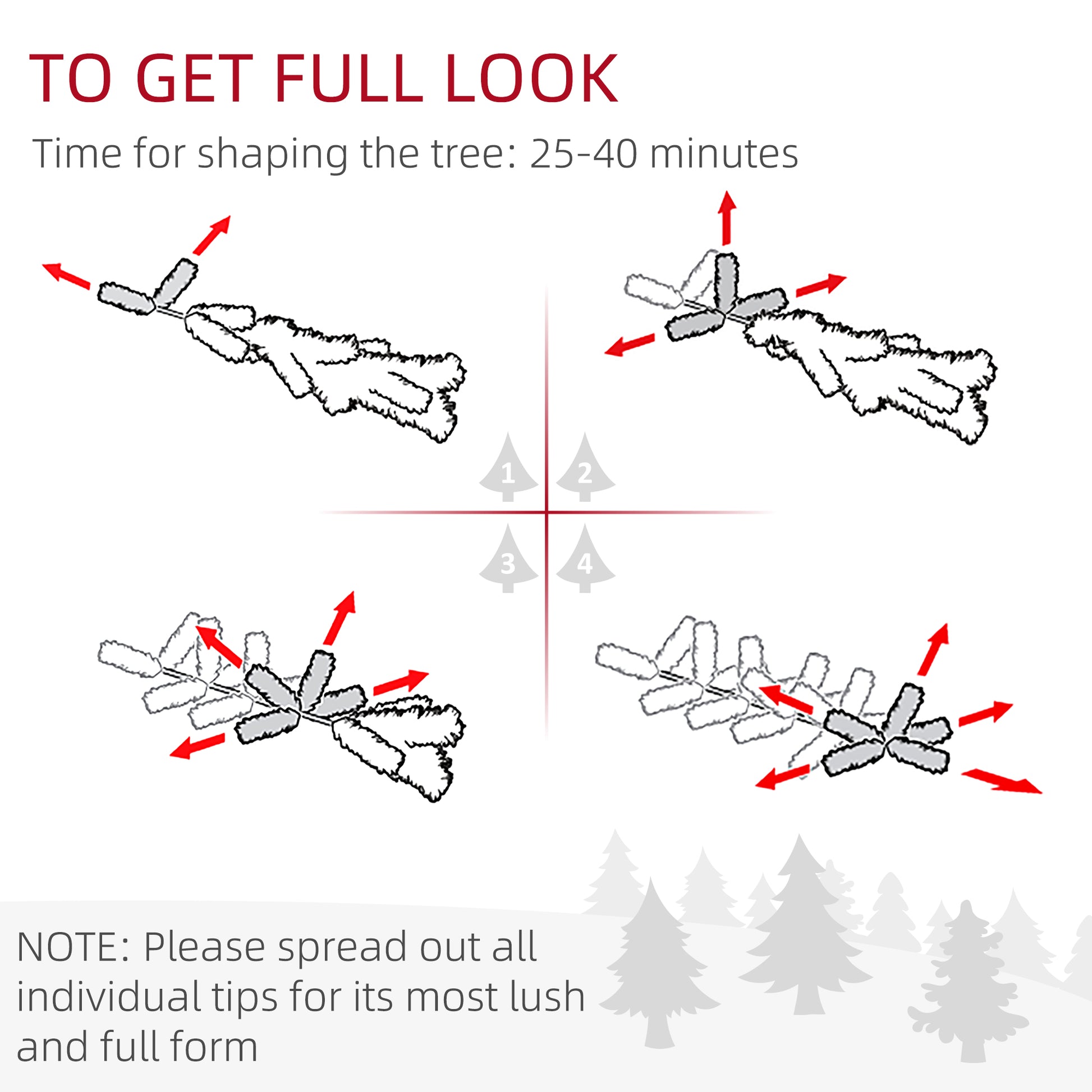 TO GET FULL LOOK

Time for shaping the tree: 25-40 minutes

1
2
3
4

NOTE: Please spread out all individual tips for its most lush and full form