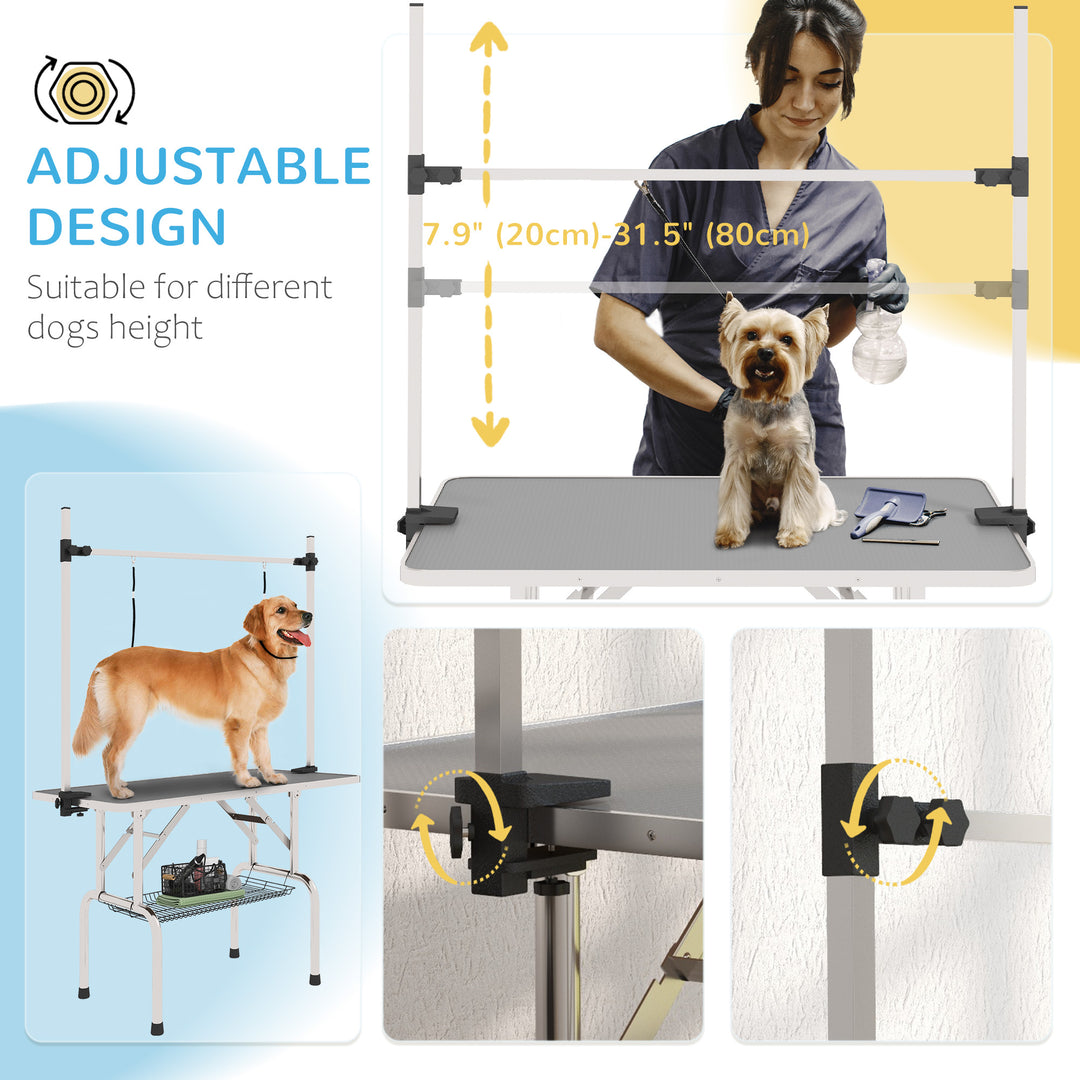 ADJUSTABLE DESIGN

Suitable for different dogs height

7.9" (20cm)-31.5" (80cm)