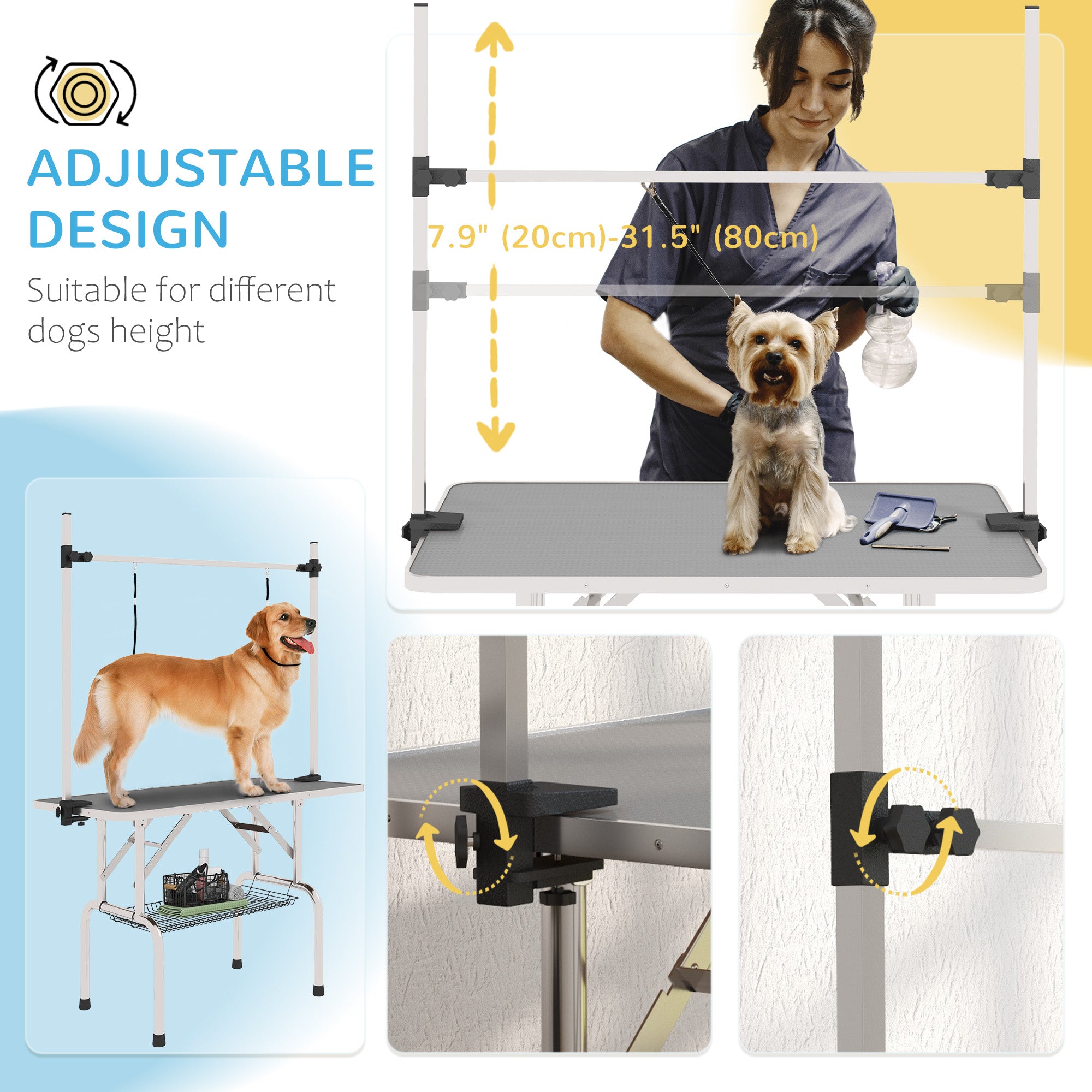 ADJUSTABLE DESIGN

Suitable for different dogs height

7.9" (20cm)-31.5" (80cm)