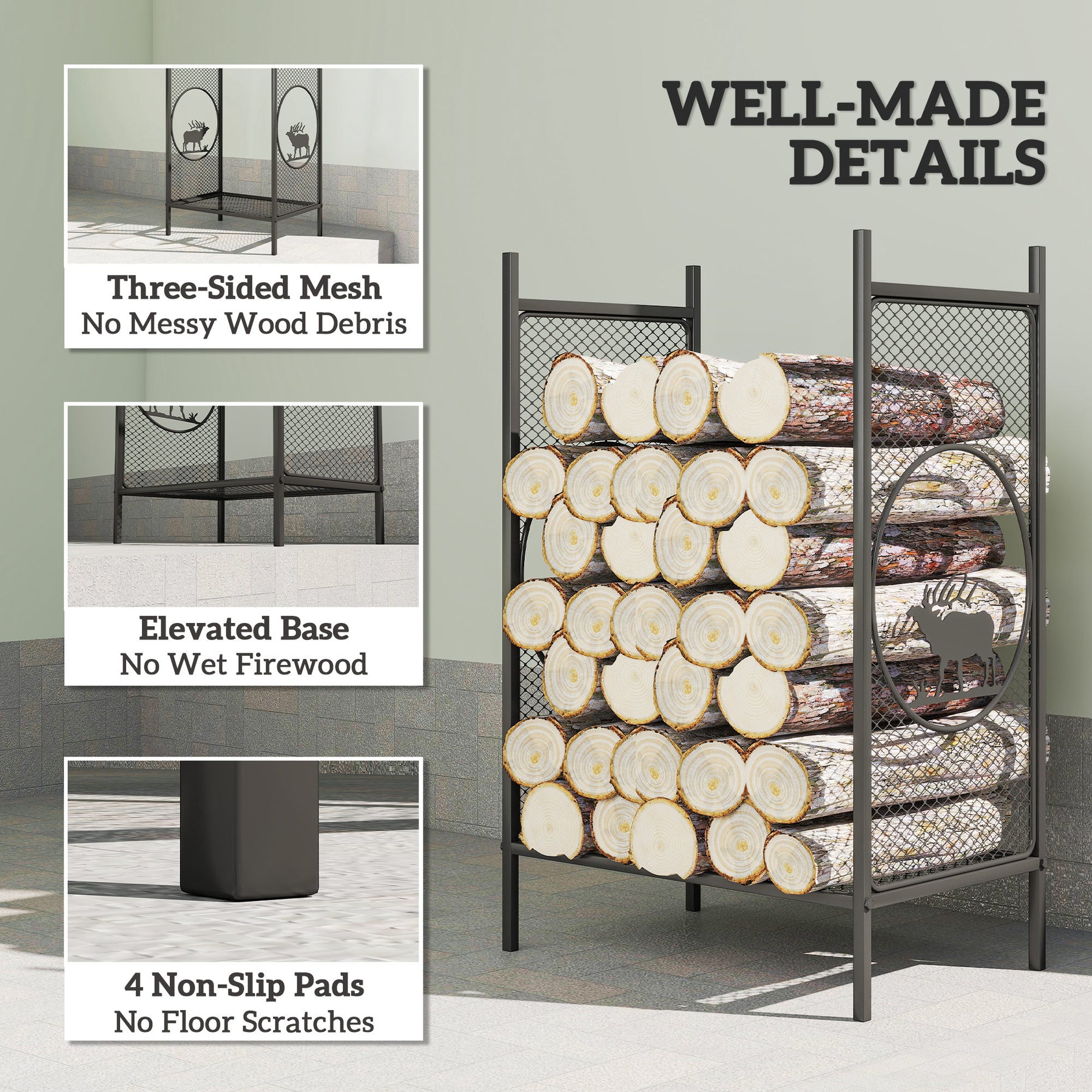 WELL-MADE DETAILS

Three-Sided Mesh
No Messy Wood Debris

Elevated Base
No Wet Firewood

4 Non-Slip Pads
No Floor Scratches