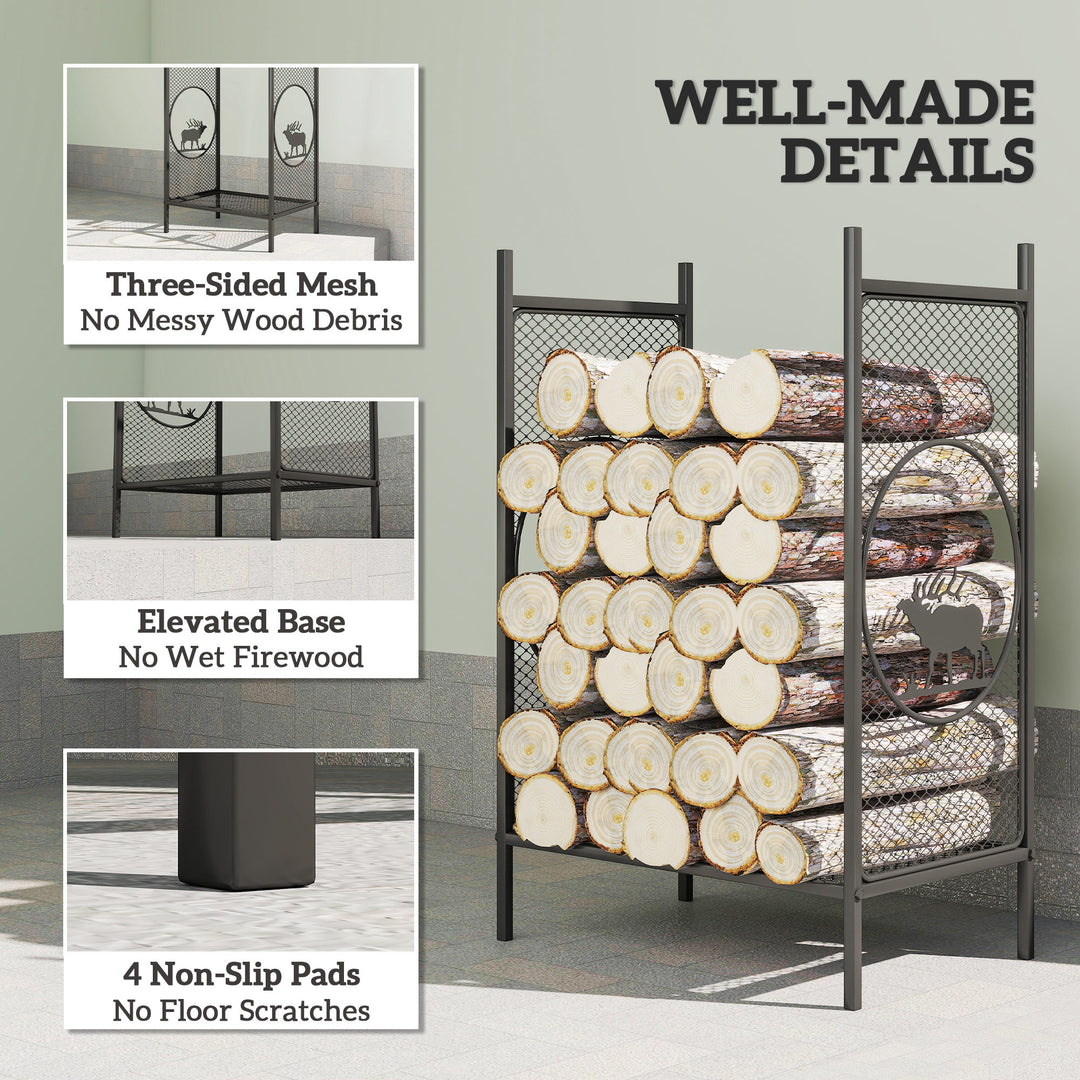 WELL-MADE DETAILS

Three-Sided Mesh
No Messy Wood Debris

Elevated Base
No Wet Firewood

4 Non-Slip Pads
No Floor Scratches