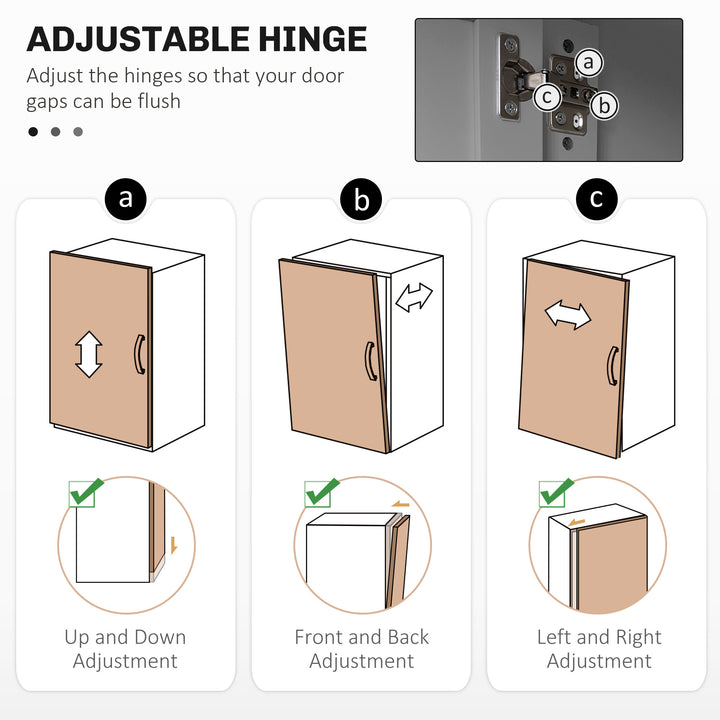 ADJUSTABLE HINGE

Adjust the hinges so that your door gaps can be flush

a
c
b

a

Up and Down Adjustment

b

Front and Back Adjustment

c

Left and Right Adjustment