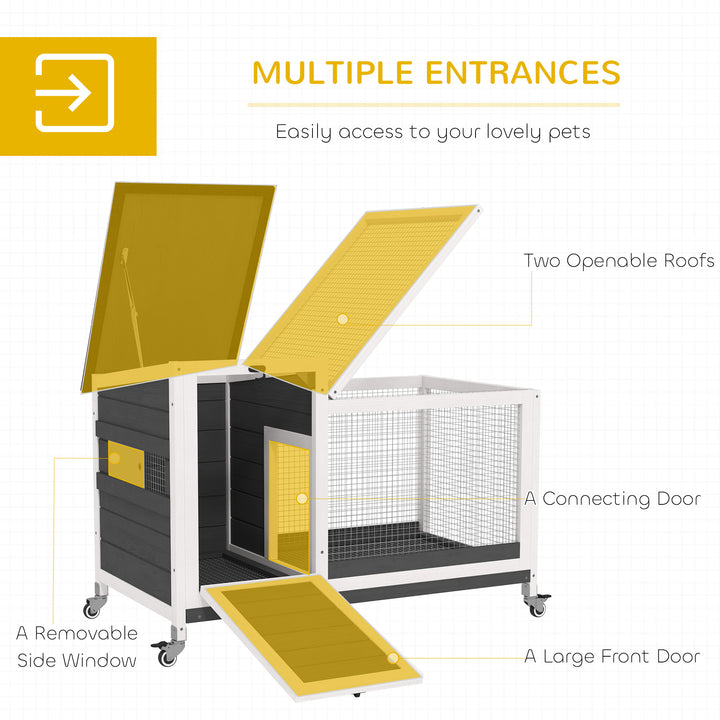 MULTIPLE ENTRANCES

Easily access to your lovely pets

Two Openable Roofs

A Connecting Door

A Removable Side Window

A Large Front Door