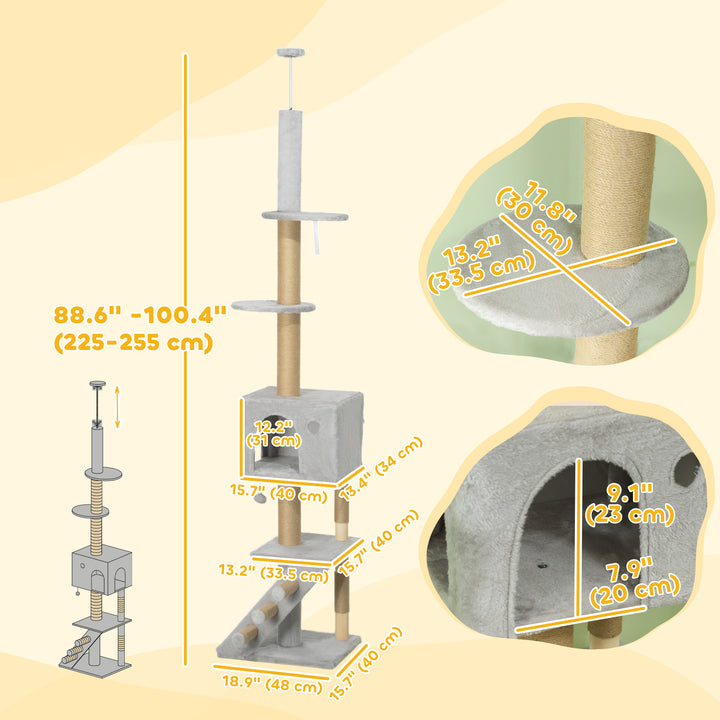 88.6" -100.4"
(225-255 cm)

12.2"
(31 cm)

15.7" (40 cm)

13.4" (34 cm)

13.2" (33.5 cm)

15.7" (40 cm)

18.9" (48 cm)

15.7" (40 cm)

11.8"
(30 cm)

13.2"
(33.5 cm)

9.1"
(23 cm)

7.9"
(20 cm)