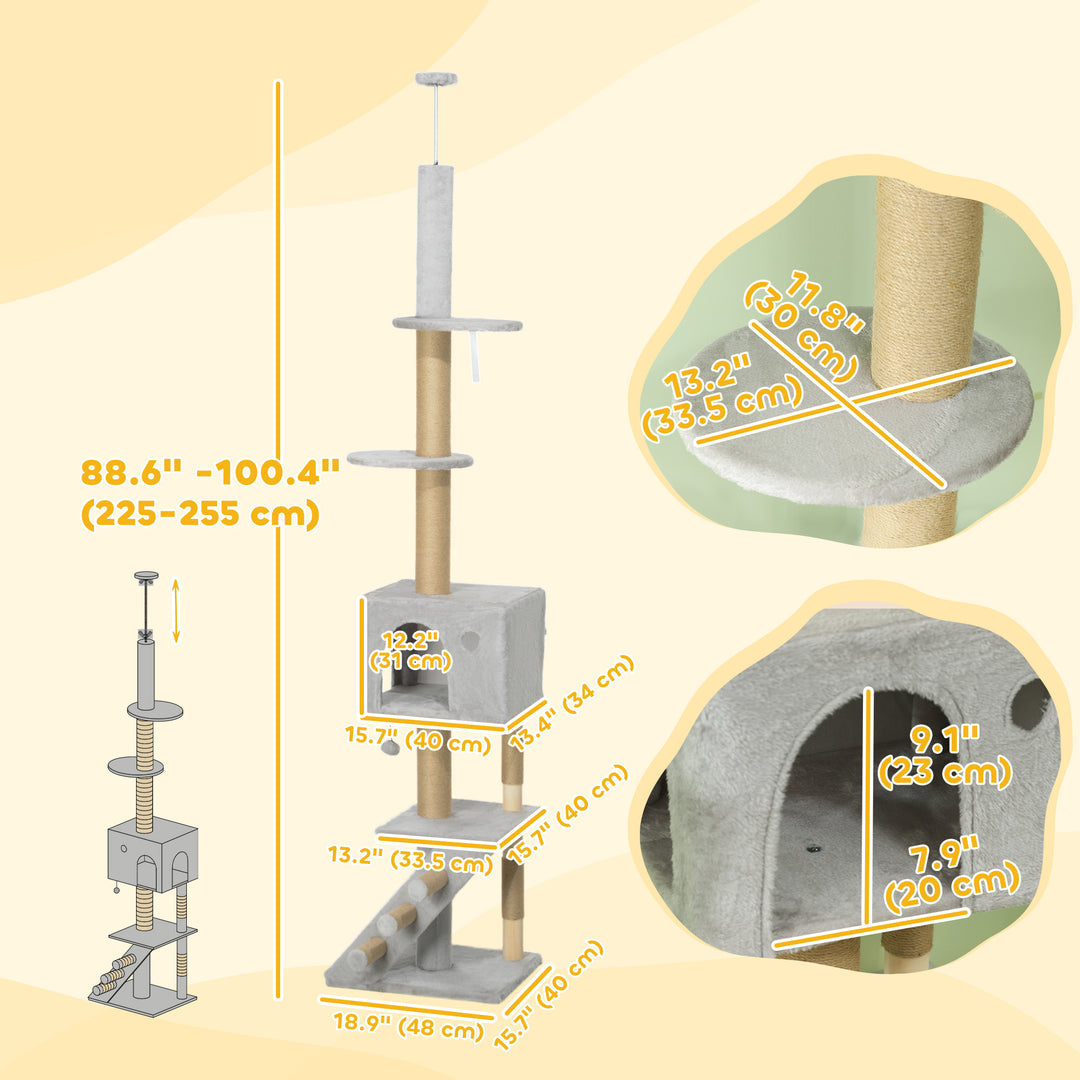 88.6" -100.4"
(225-255 cm)

12.2"
(31 cm)

15.7" (40 cm)

13.4" (34 cm)

13.2" (33.5 cm)

15.7" (40 cm)

18.9" (48 cm)

15.7" (40 cm)

11.8"
(30 cm)

13.2"
(33.5 cm)

9.1"
(23 cm)

7.9"
(20 cm)