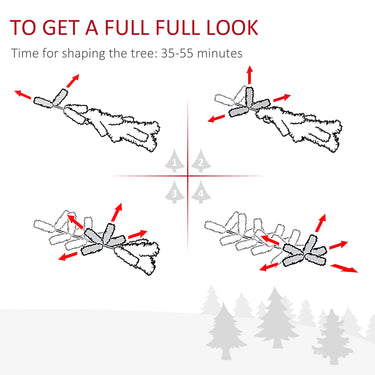 TO GET A FULL FULL LOOK

Time for shaping the tree: 35-55 minutes

1 2
3 4