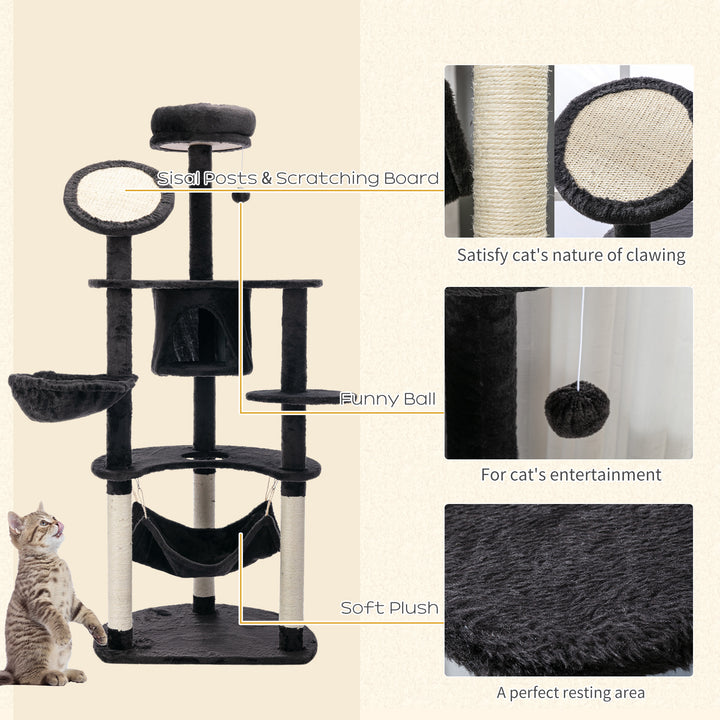 Sisal Posts & Scratching Board

Satisfy cat's nature of clawing

Funny Ball

For cat's entertainment

Soft Plush

A perfect resting area