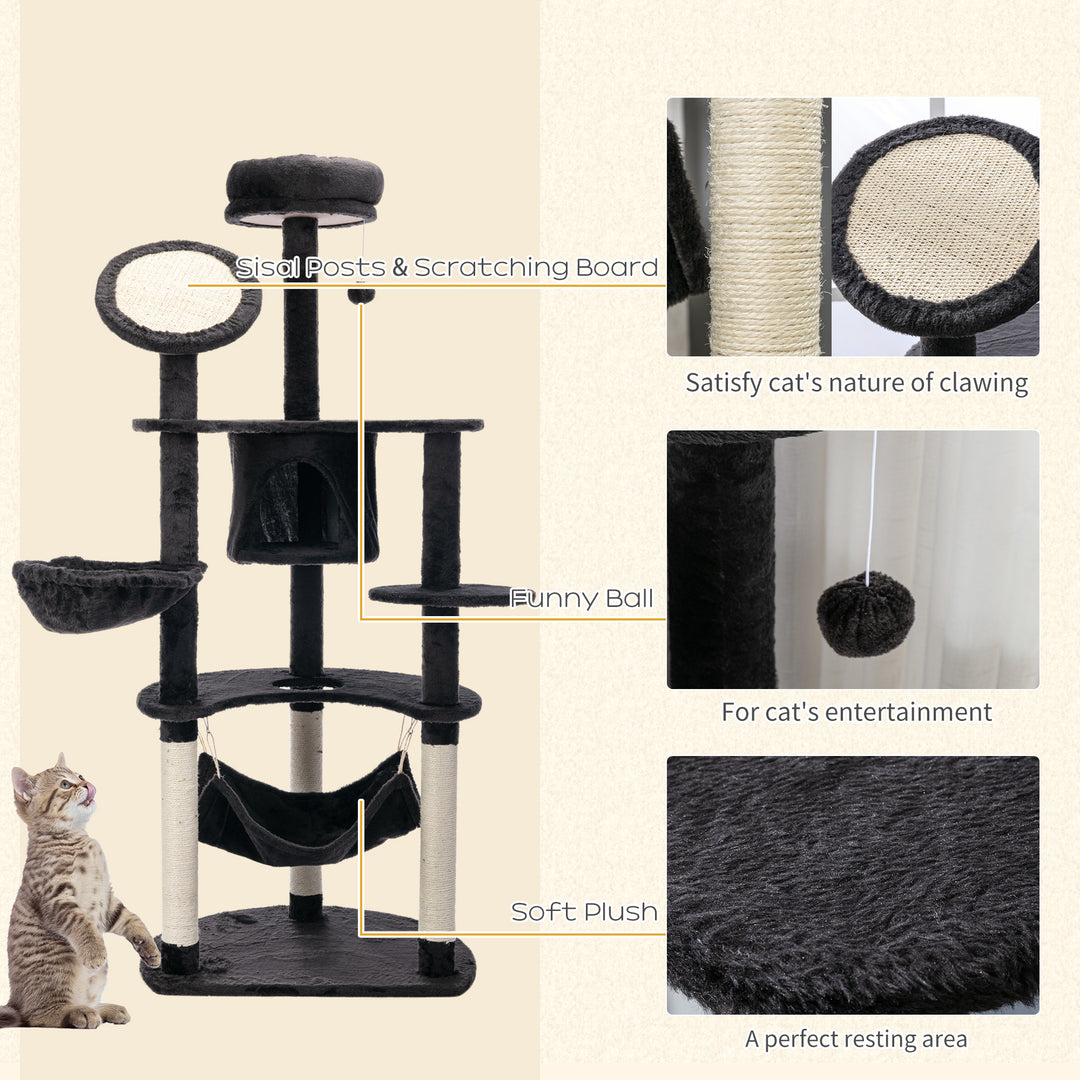 Sisal Posts & Scratching Board

Satisfy cat's nature of clawing

Funny Ball

For cat's entertainment

Soft Plush

A perfect resting area