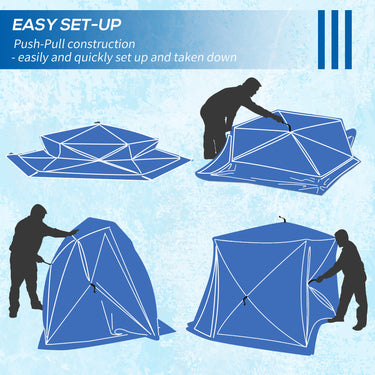 EASY SET-UP

Push-Pull construction
- easily and quickly set up and taken down