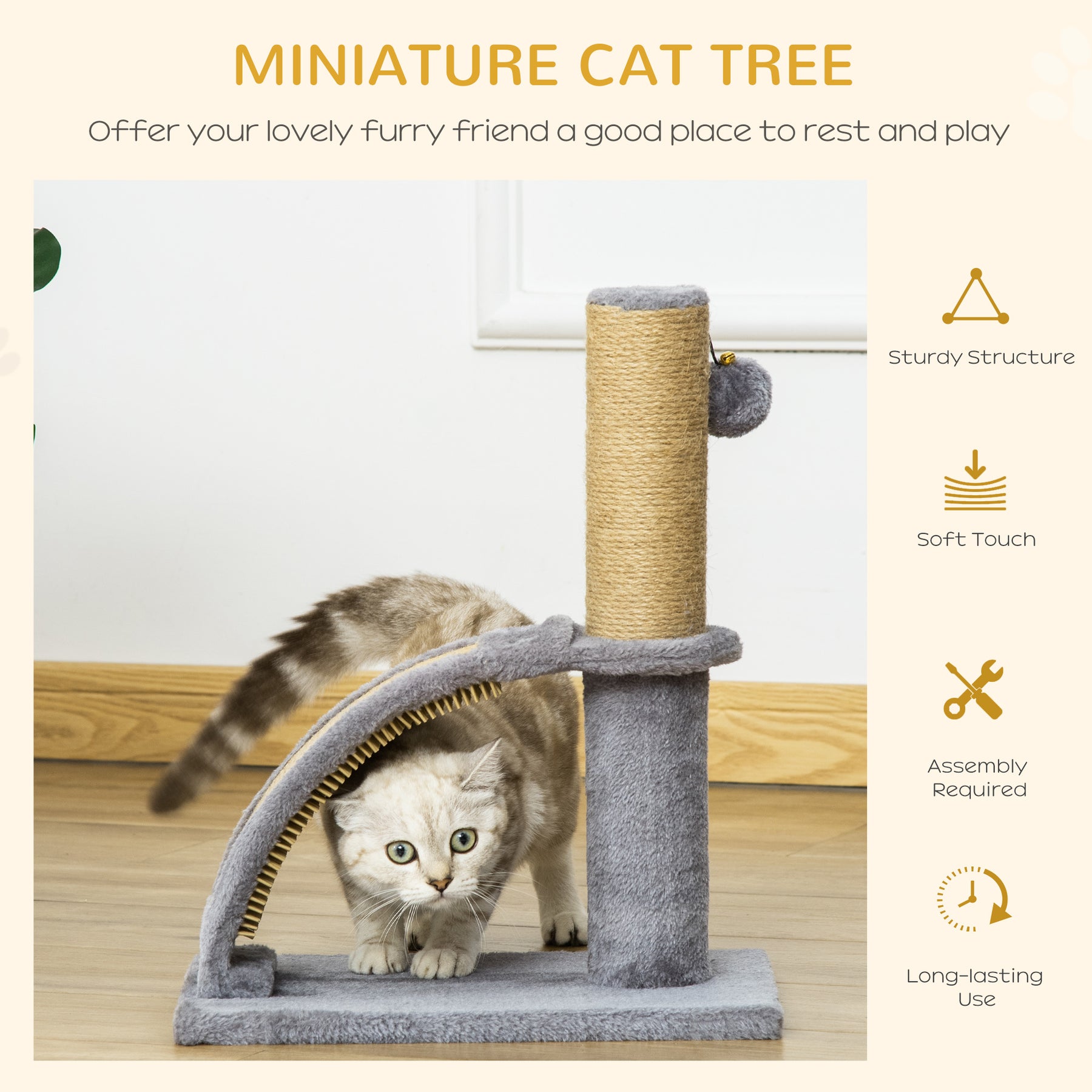 MINIATURE CAT TREE

Offer your lovely furry friend a good place to rest and play

Sturdy Structure

Soft Touch

Assembly Required

Long-lasting Use