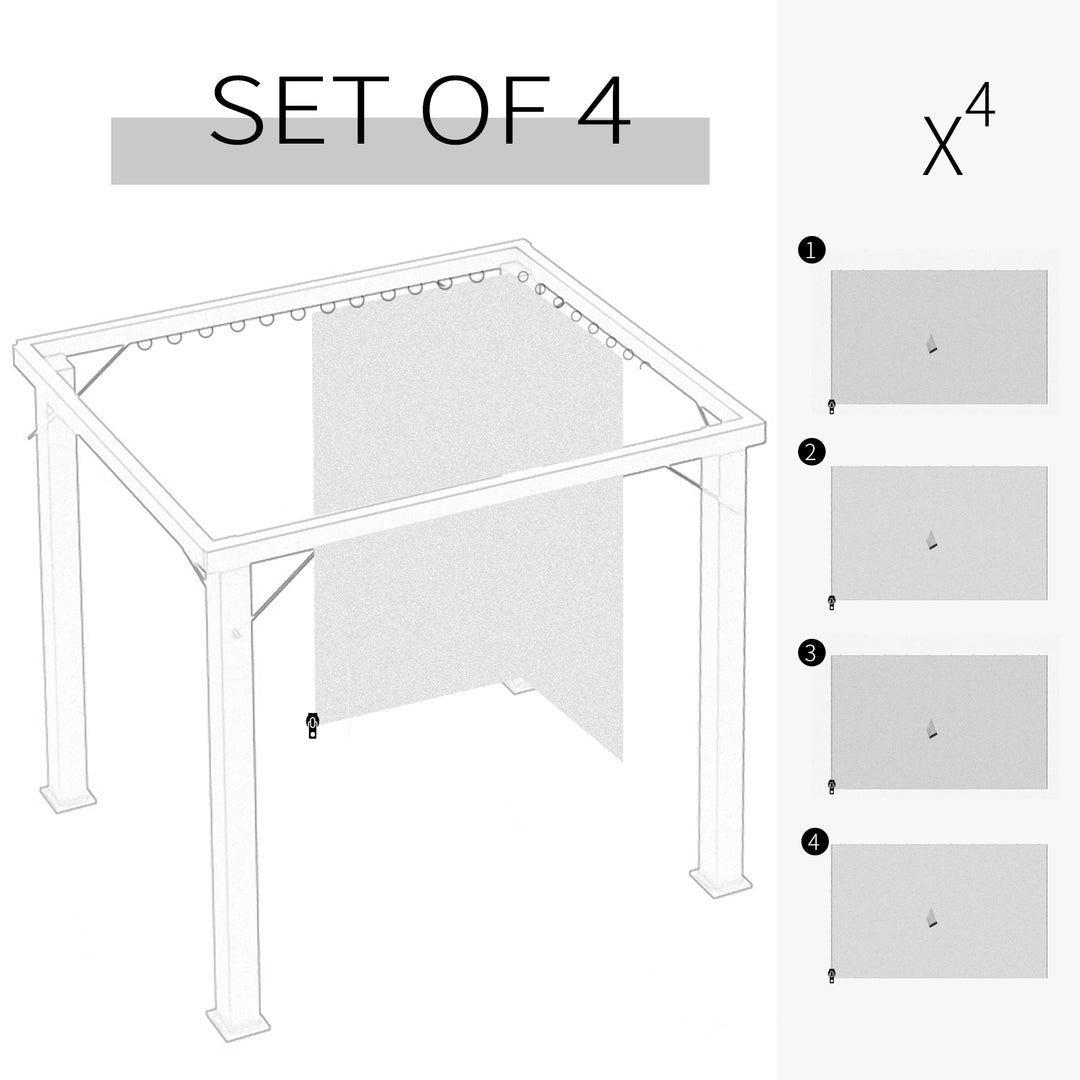 SET OF 4

$X^4$

1

2

3

4