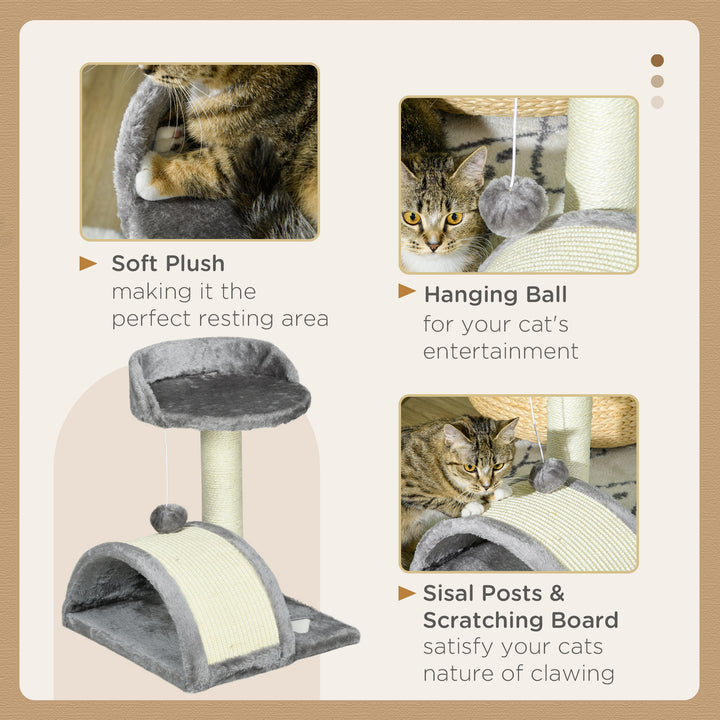 Soft Plush
making it the perfect resting area

Hanging Ball
for your cat's entertainment

Sisal Posts & Scratching Board
satisfy your cats nature of clawing