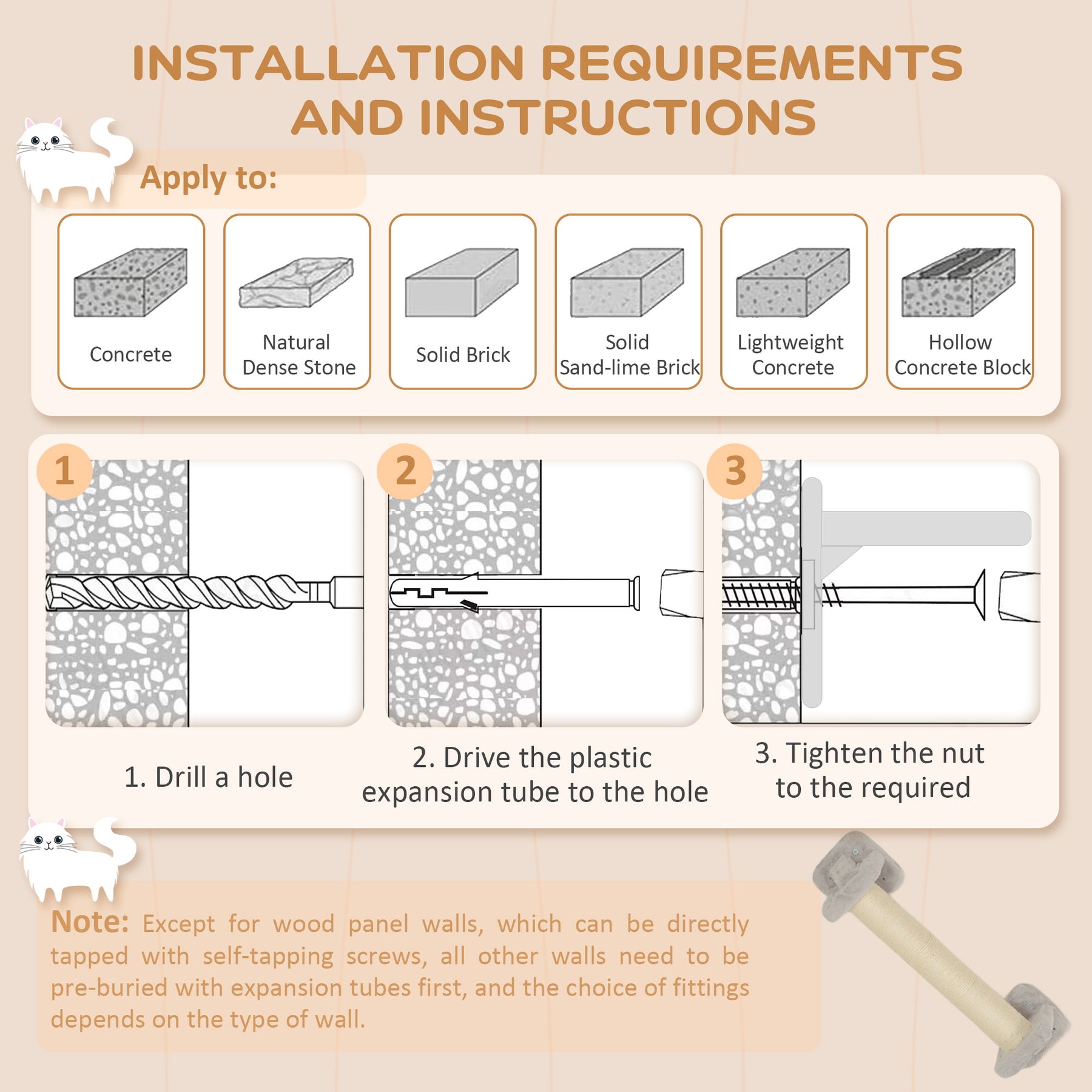 INSTALLATION REQUIREMENTS AND INSTRUCTIONS

Apply to:

Concrete

Natural Dense Stone

Solid Brick

Solid Sand-lime Brick

Lightweight Concrete

Hollow Concrete Block

1

2

3

1. Drill a hole

2. Drive the plastic expansion tube to the hole

3. Tighten the nut to the required

Note: Except for wood panel walls, which can be directly tapped with self-tapping screws, all other walls need to be pre-buried with expansion tubes first, and the choice of fittings depends on the type of wall.