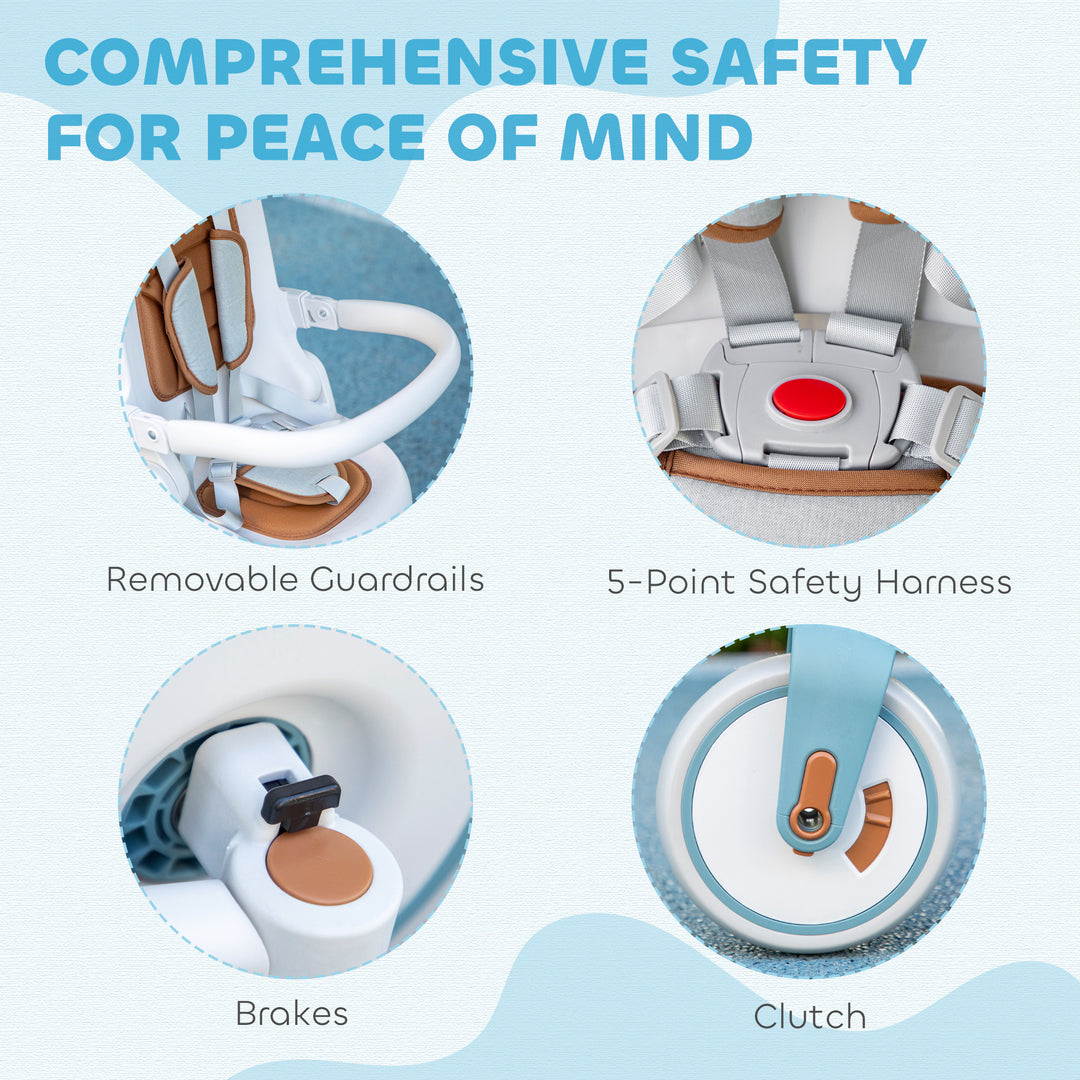 COMPREHENSIVE SAFETY FOR PEACE OF MIND

Removable Guardrails

5-Point Safety Harness

Brakes

Clutch