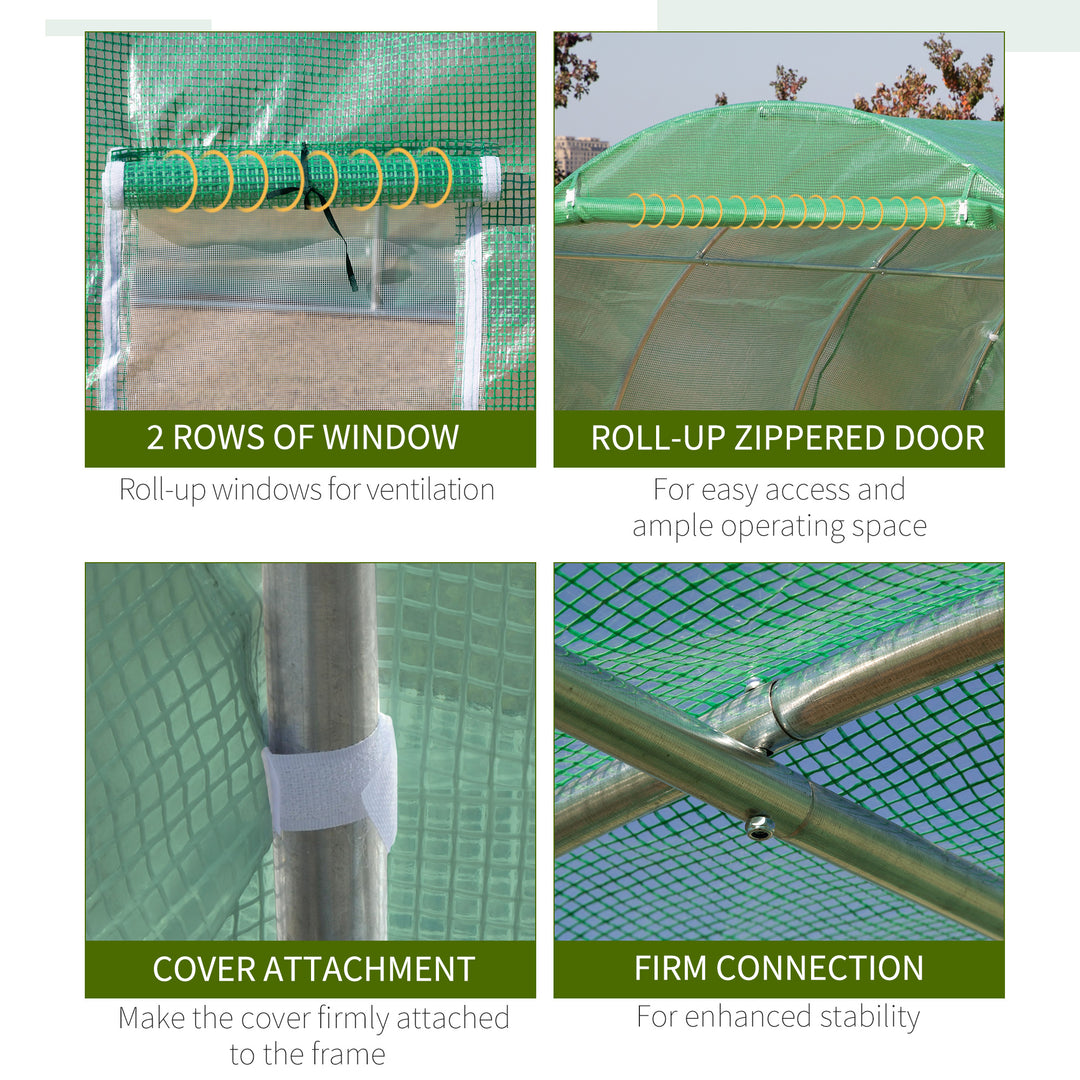 2 ROWS OF WINDOW

Roll-up windows for ventilation

ROLL-UP ZIPPERED DOOR

For easy access and ample operating space

COVER ATTACHMENT

Make the cover firmly attached to the frame

FIRM CONNECTION

For enhanced stability