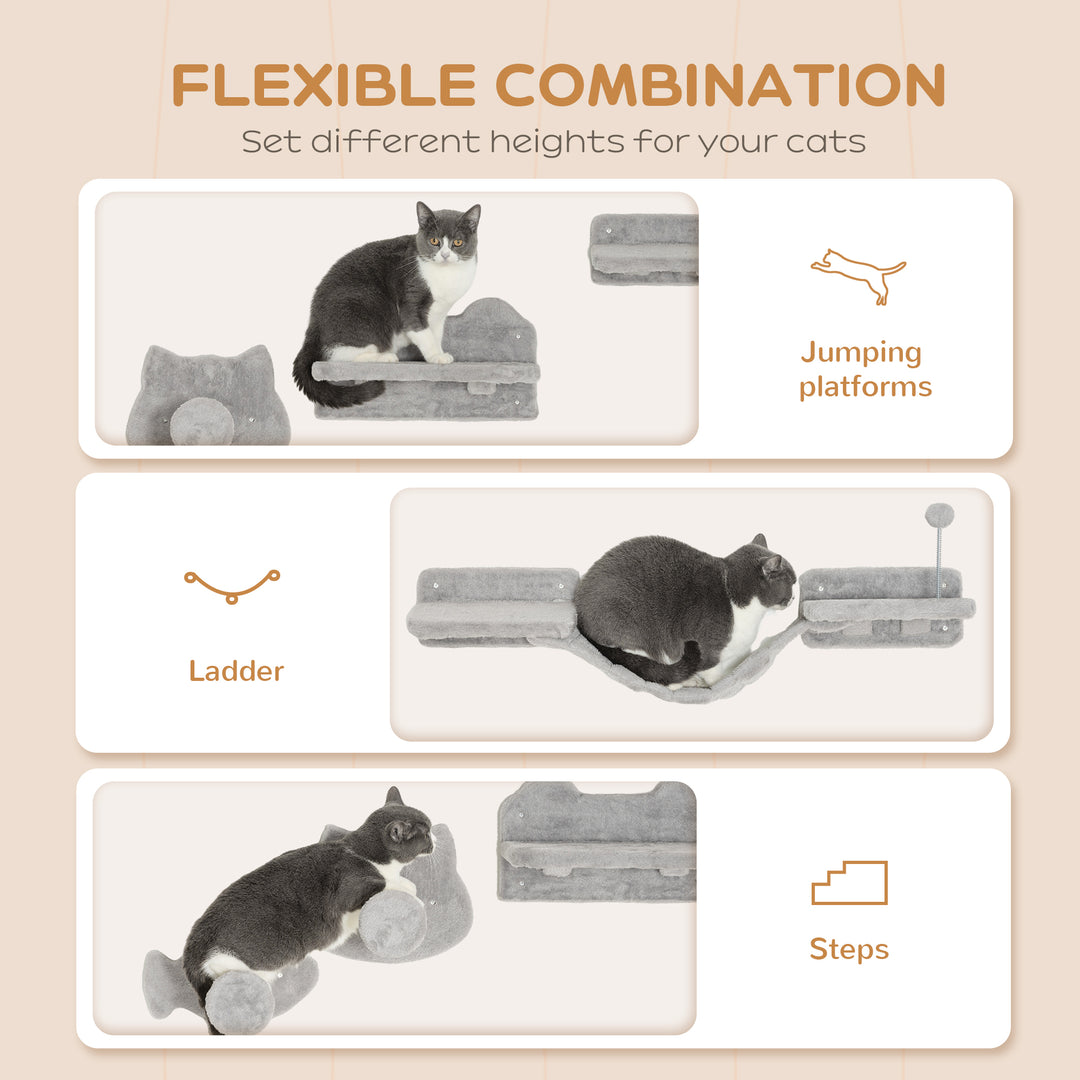 FLEXIBLE COMBINATION
Set different heights for your cats

Jumping platforms

Ladder

Steps