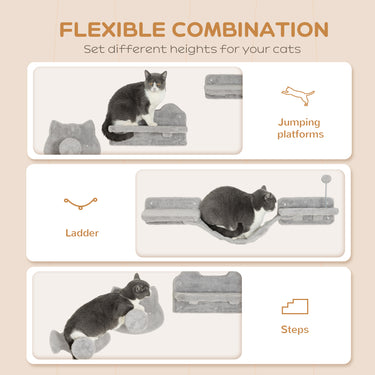 FLEXIBLE COMBINATION

Set different heights for your cats

Jumping platforms

Ladder

Steps