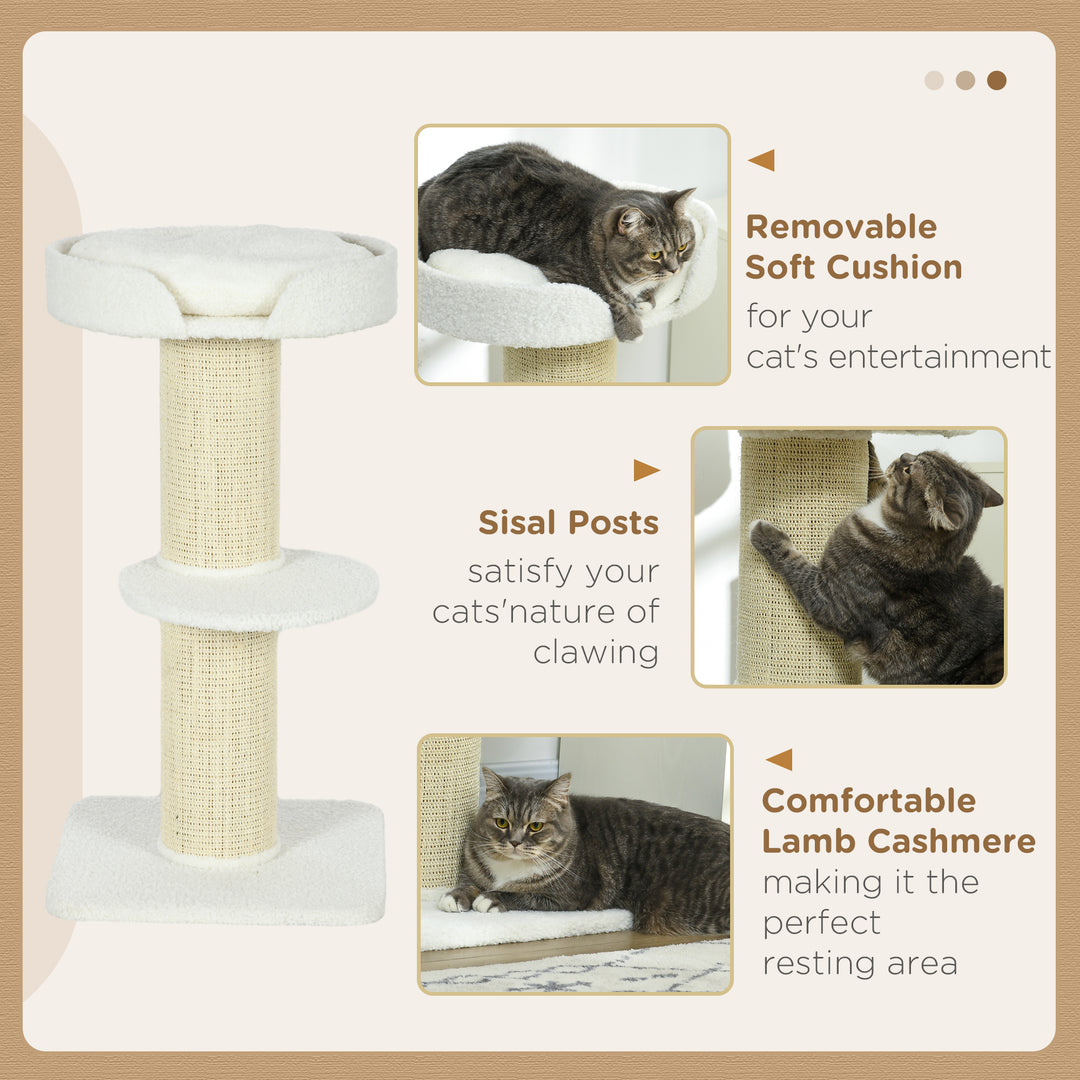 Removable Soft Cushion
for your cat's entertainment

Sisal Posts
satisfy your cats'nature of clawing

Comfortable Lamb Cashmere
making it the perfect resting area