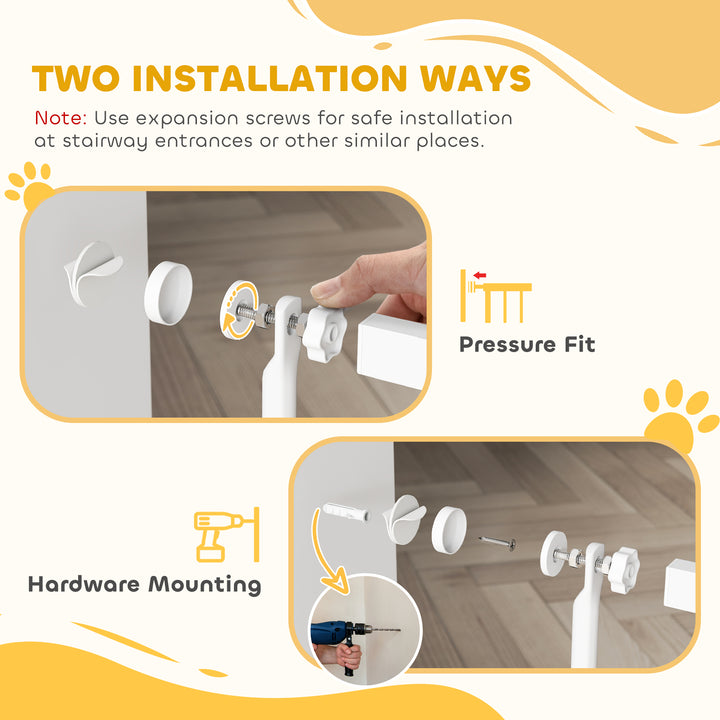 TWO INSTALLATION WAYS

Note: Use expansion screws for safe installation at stairway entrances or other similar places.

Pressure Fit

Hardware Mounting