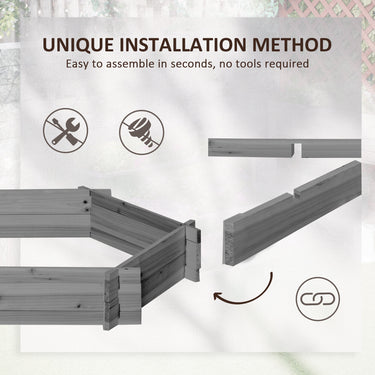 UNIQUE INSTALLATION METHOD
Easy to assemble in seconds, no tools required