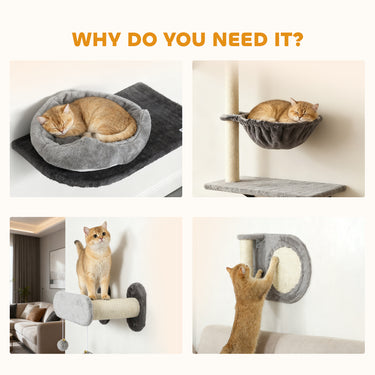 WHY DO YOU NEED IT?