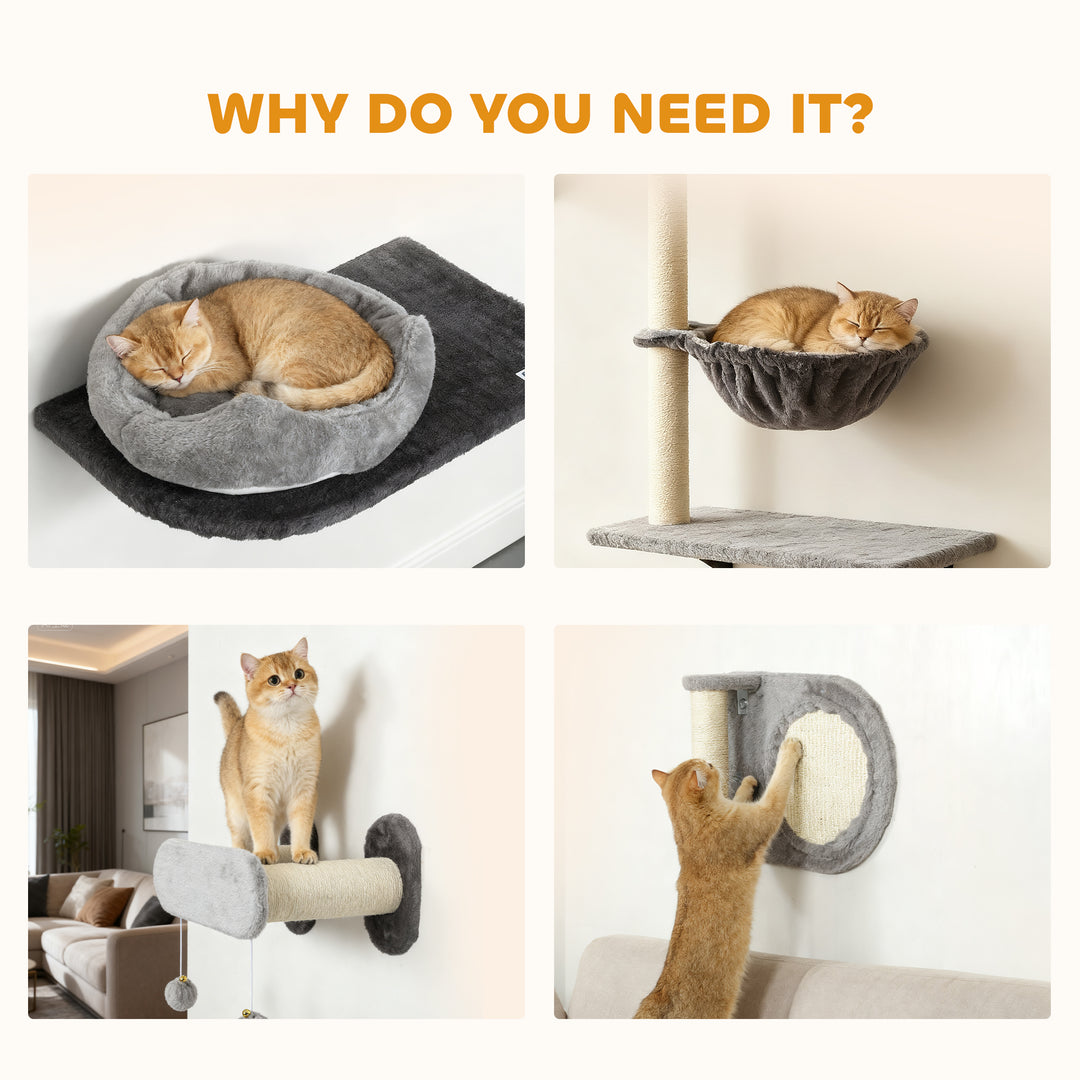 WHY DO YOU NEED IT?