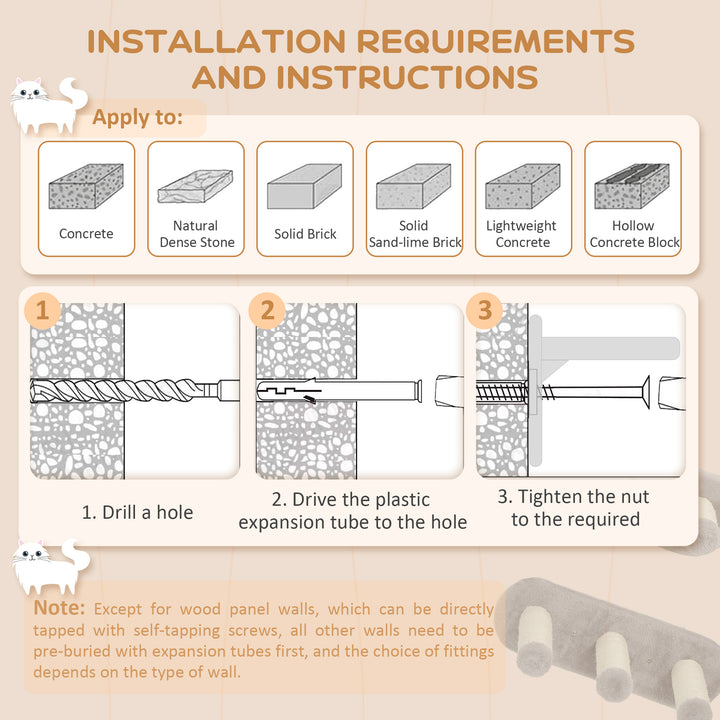 INSTALLATION REQUIREMENTS AND INSTRUCTIONS

Apply to:

Concrete

Natural Dense Stone

Solid Brick

Solid Sand-lime Brick

Lightweight Concrete

Hollow Concrete Block

1

2

3

1. Drill a hole

2. Drive the plastic expansion tube to the hole

3. Tighten the nut to the required

Note: Except for wood panel walls, which can be directly tapped with self-tapping screws, all other walls need to be pre-buried with expansion tubes first, and the choice of fittings depends on the type of wall.