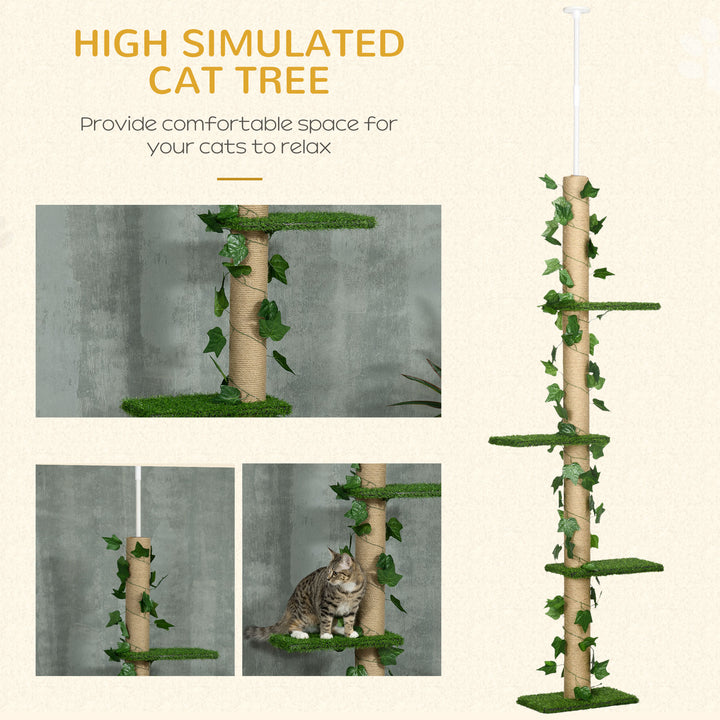 HIGH SIMULATED CAT TREE

Provide comfortable space for your cats to relax