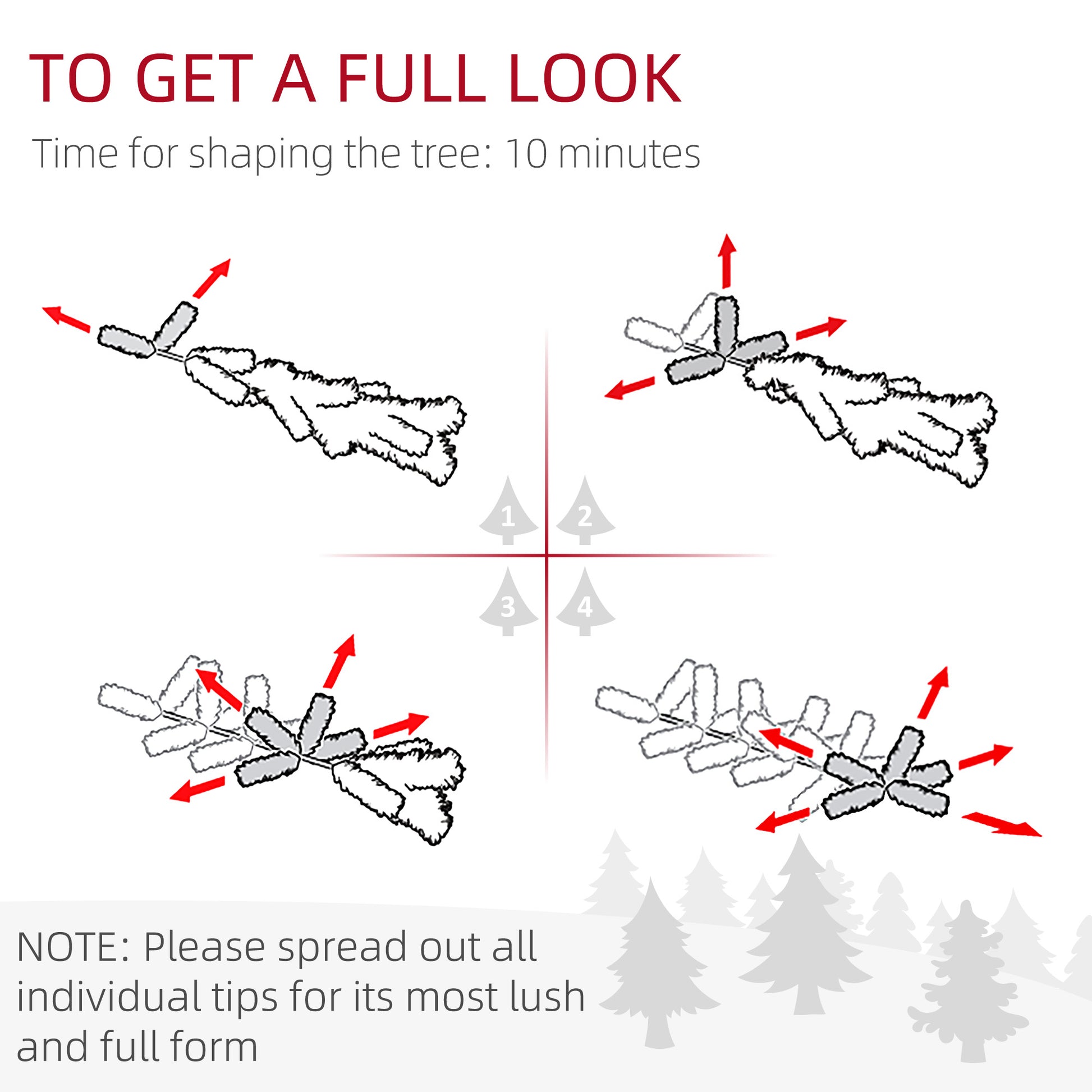 TO GET A FULL LOOK

Time for shaping the tree: 10 minutes

1

2

3

4

NOTE: Please spread out all individual tips for its most lush and full form