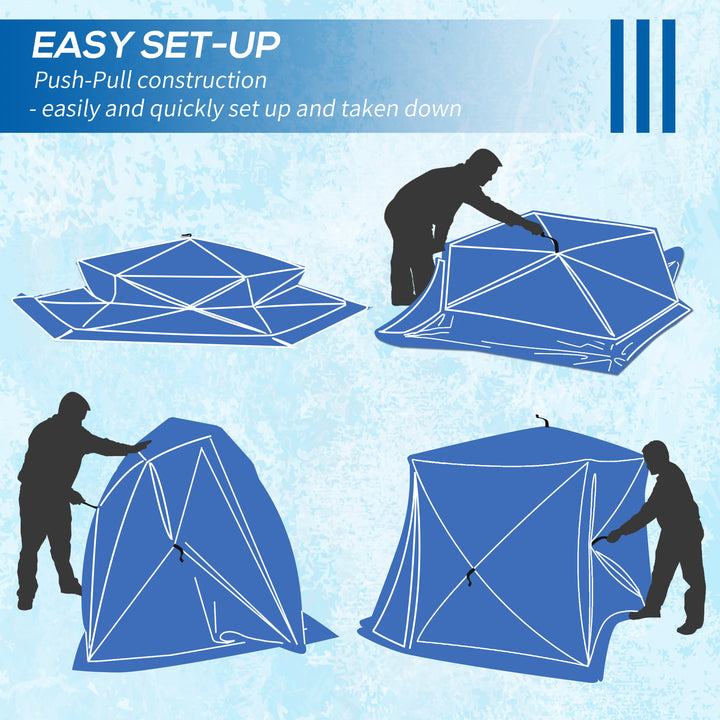 EASY SET-UP
Push-Pull construction
- easily and quickly set up and taken down