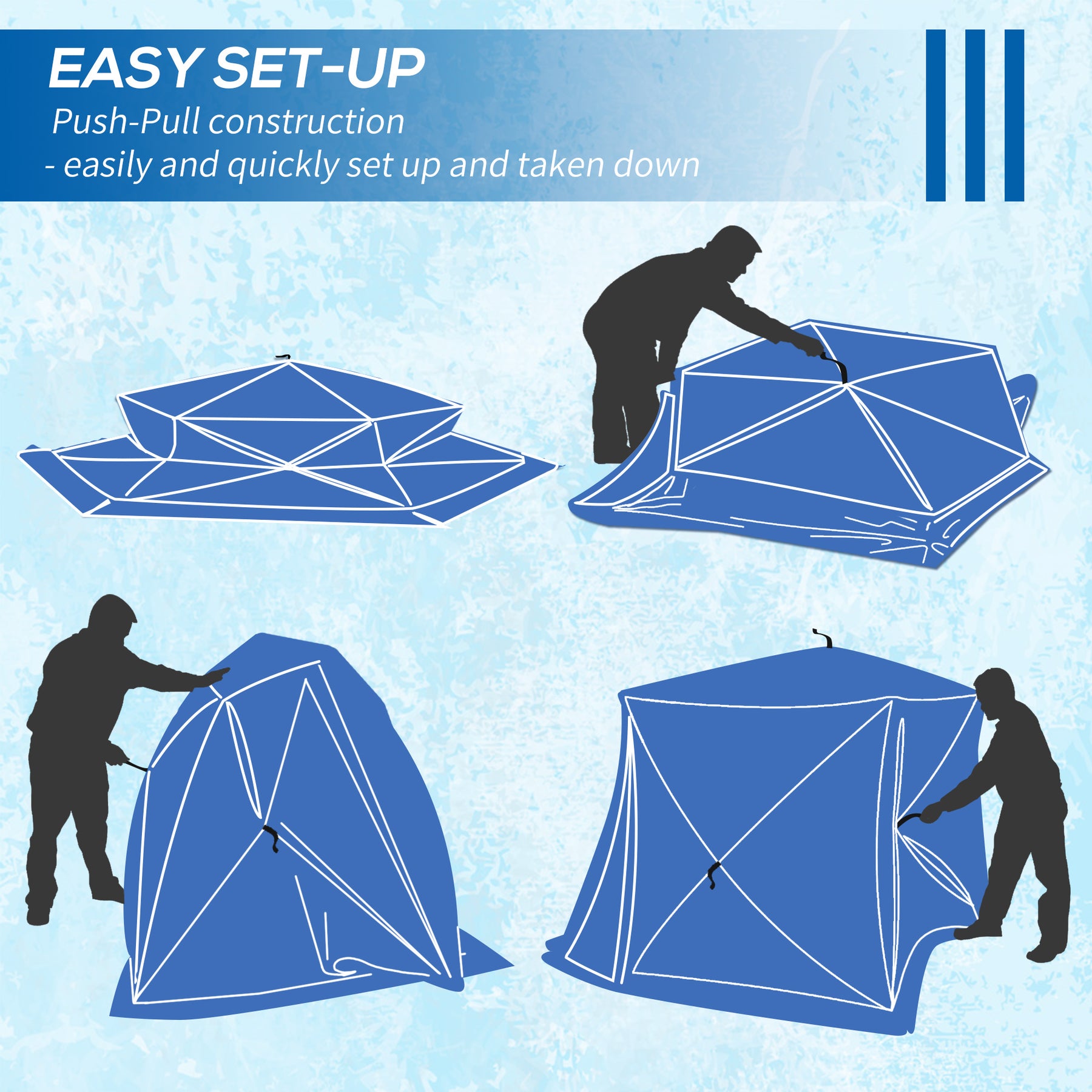 EASY SET-UP

Push-Pull construction
- easily and quickly set up and taken down