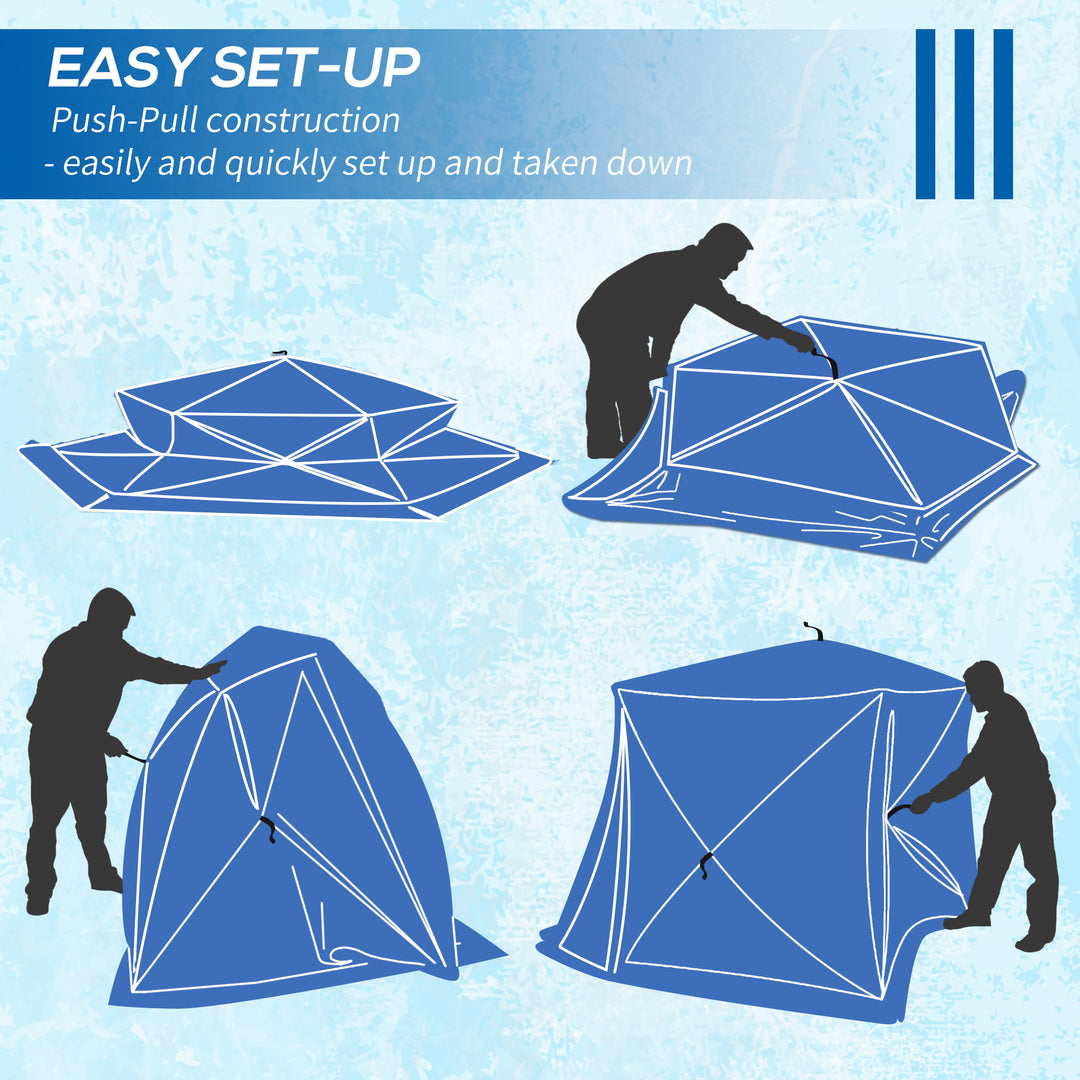 EASY SET-UP
Push-Pull construction
- easily and quickly set up and taken down