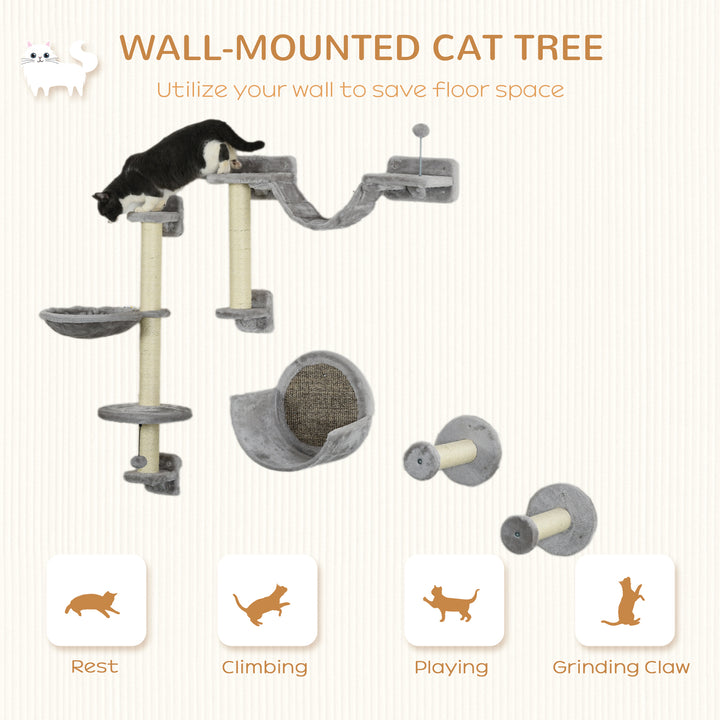 WALL-MOUNTED CAT TREE

Utilize your wall to save floor space

Rest

Climbing

Playing

Grinding Claw