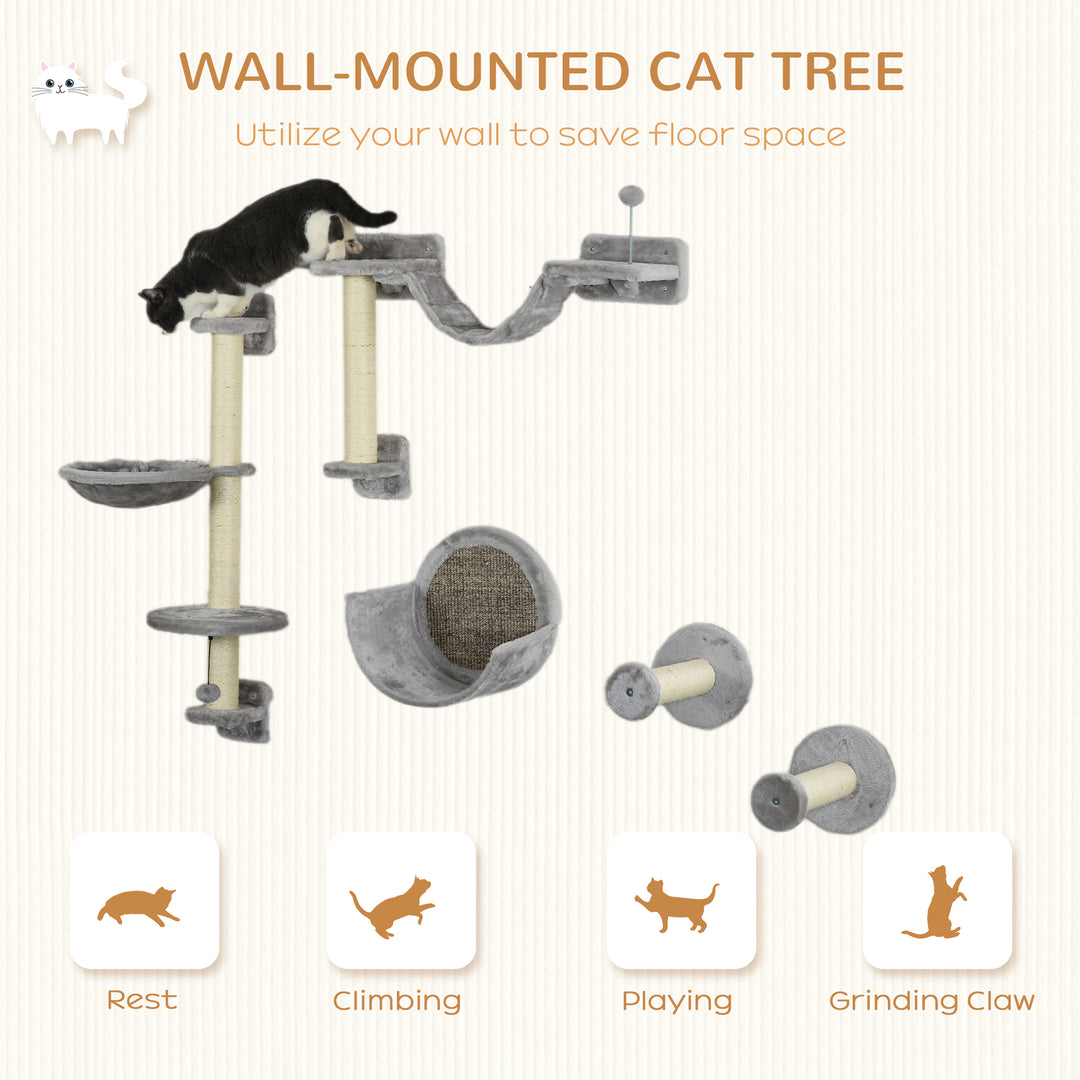 WALL-MOUNTED CAT TREE

Utilize your wall to save floor space

Rest

Climbing

Playing

Grinding Claw