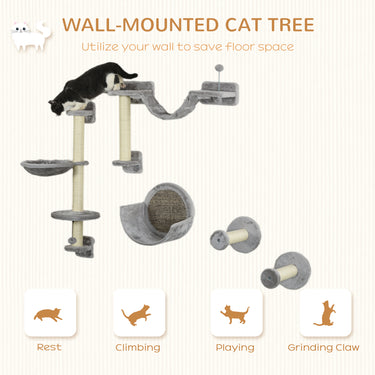 WALL-MOUNTED CAT TREE

Utilize your wall to save floor space

Rest

Climbing

Playing

Grinding Claw