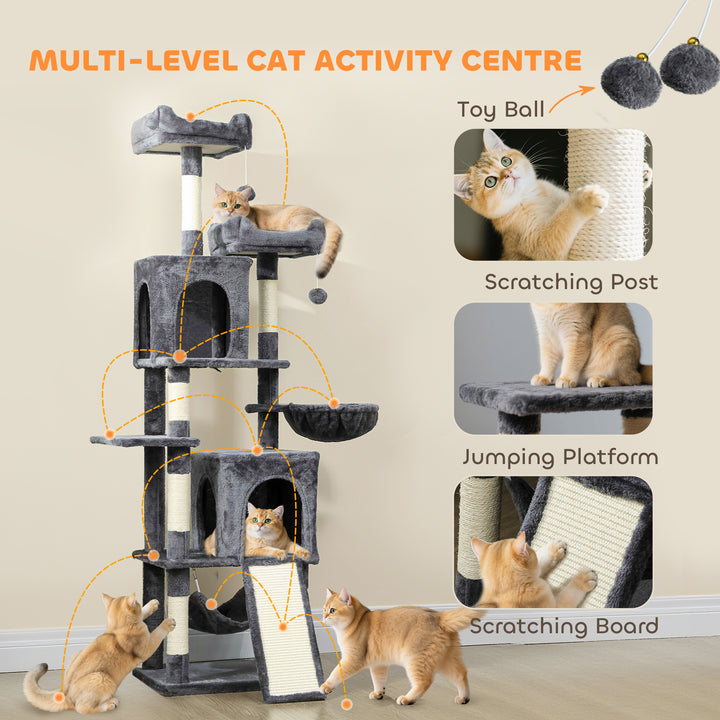 MULTI-LEVEL CAT ACTIVITY CENTRE

Toy Ball

Scratching Post

Jumping Platform

Scratching Board