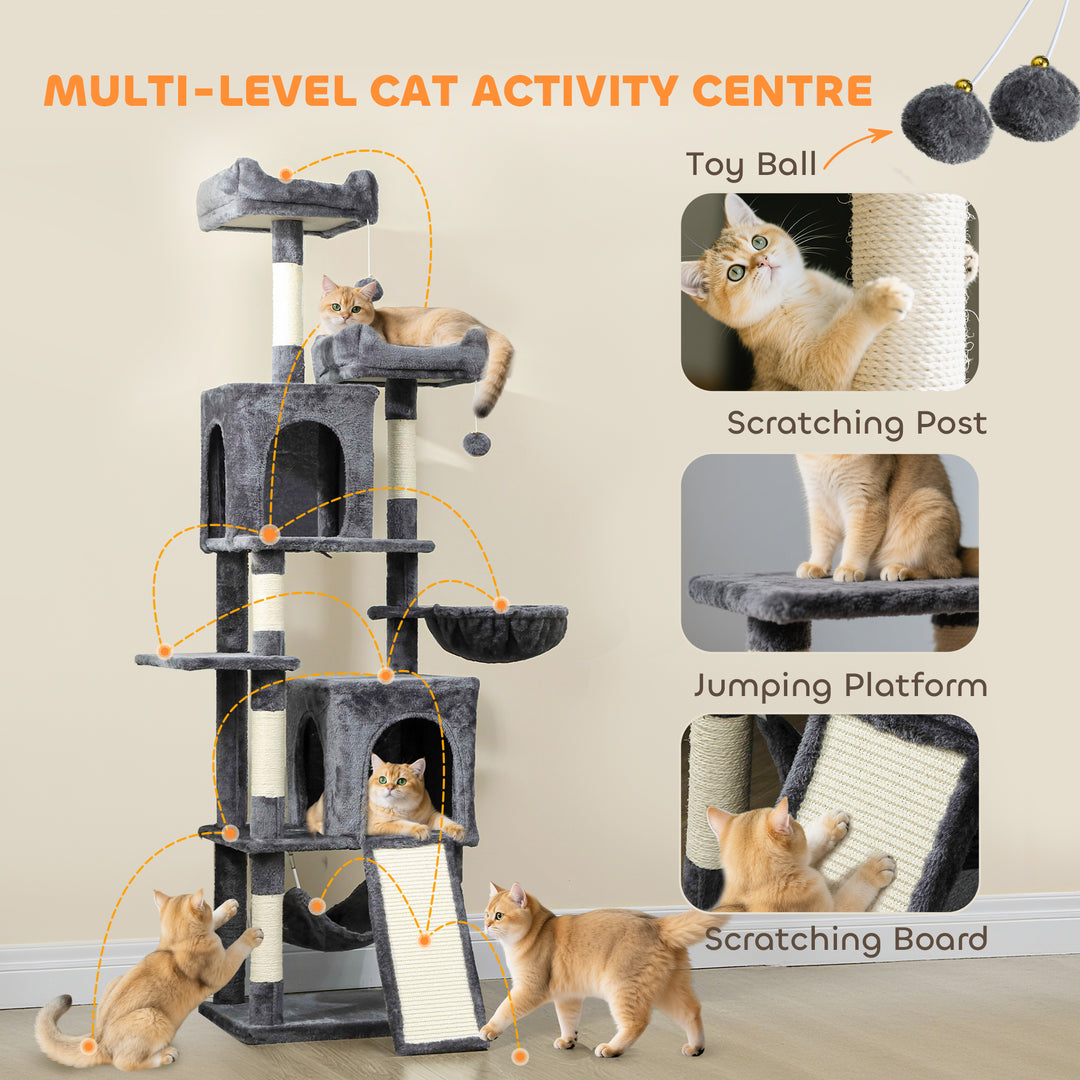 MULTI-LEVEL CAT ACTIVITY CENTRE

Toy Ball

Scratching Post

Jumping Platform

Scratching Board