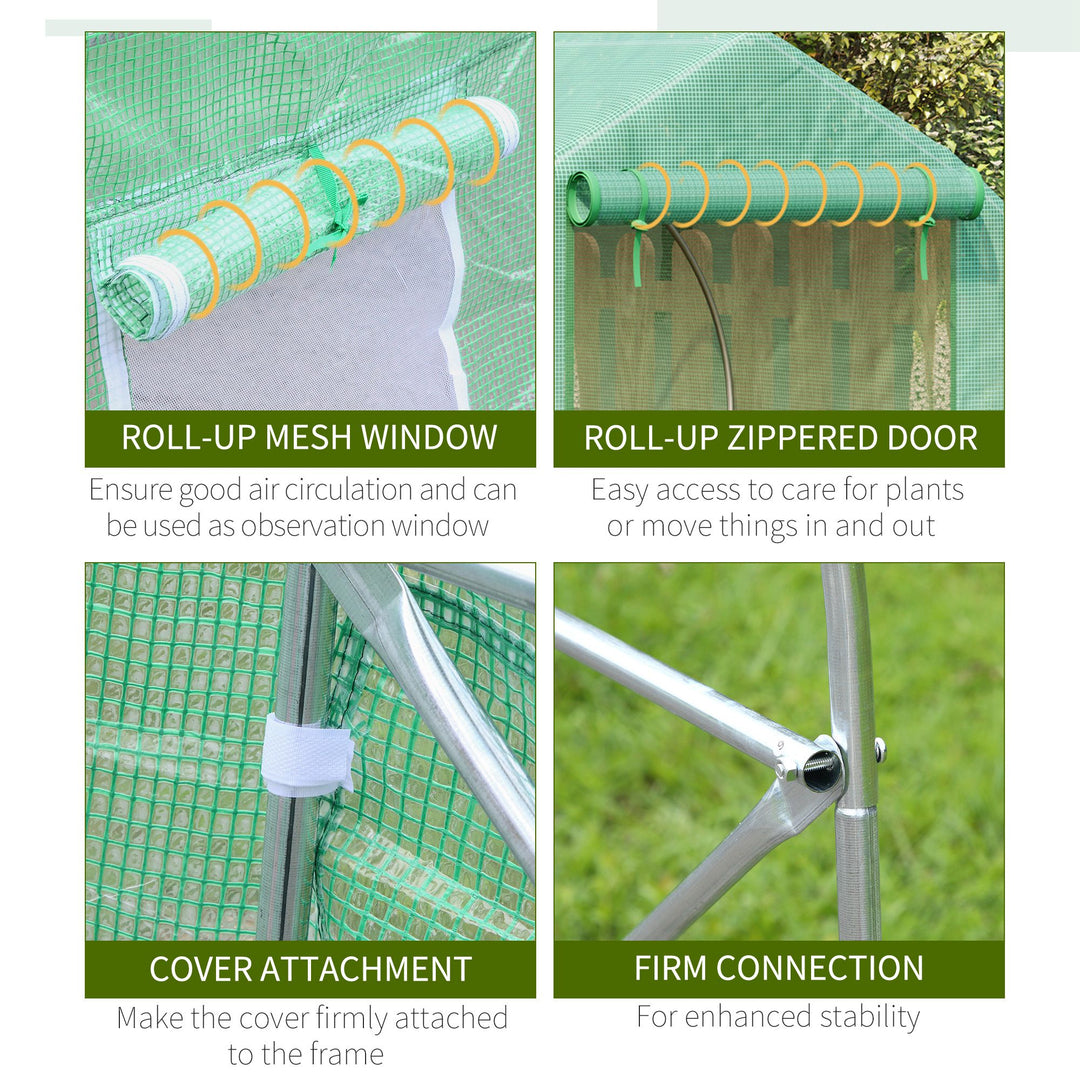 ROLL-UP MESH WINDOW

Ensure good air circulation and can be used as observation window

ROLL-UP ZIPPERED DOOR

Easy access to care for plants or move things in and out

COVER ATTACHMENT

Make the cover firmly attached to the frame

FIRM CONNECTION

For enhanced stability