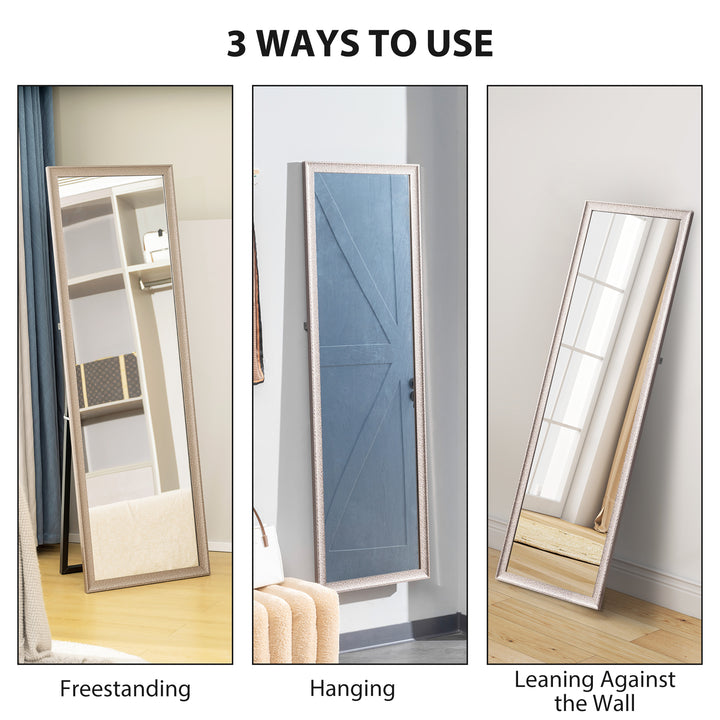 3 WAYS TO USE

Freestanding

Hanging

Leaning Against the Wall