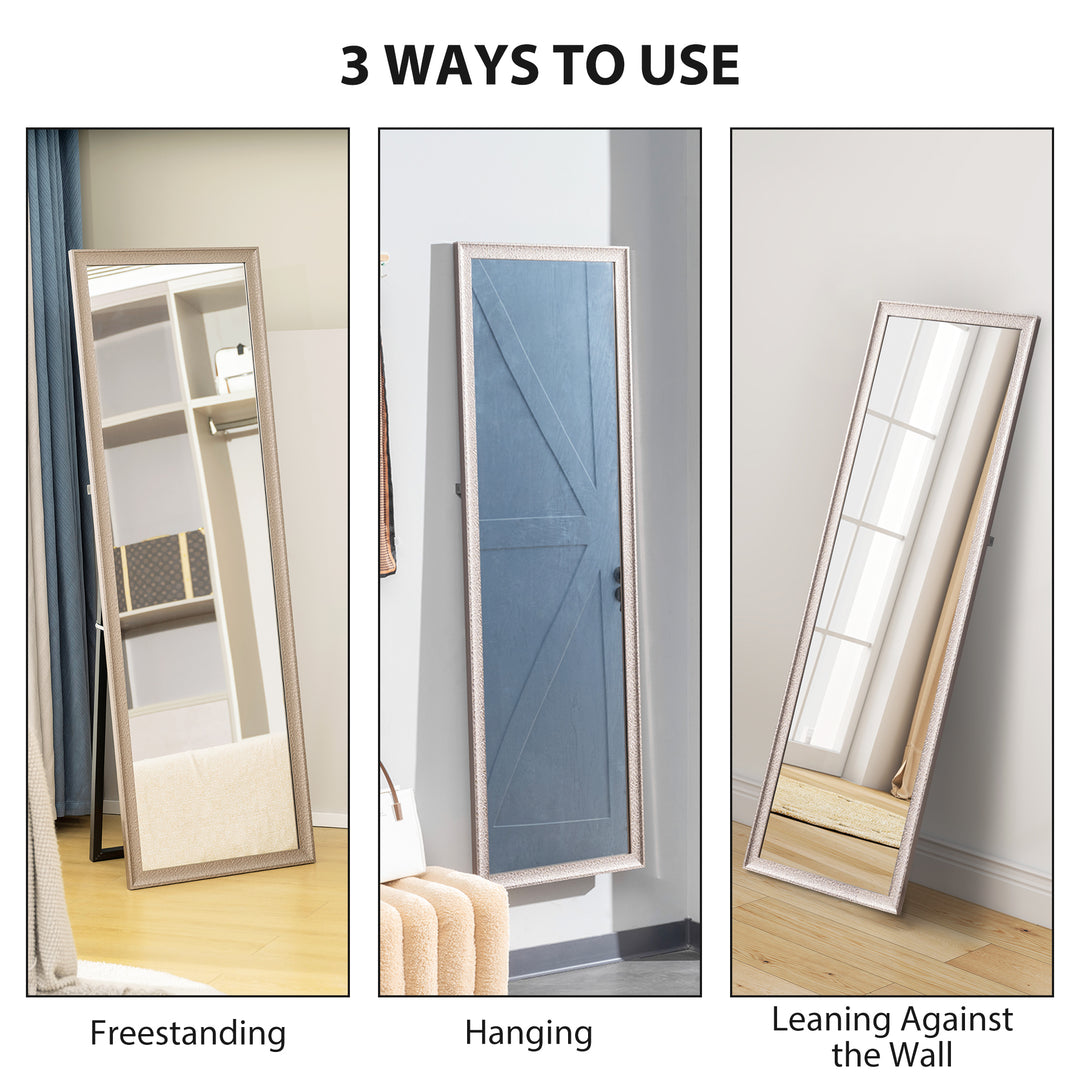 3 WAYS TO USE

Freestanding

Hanging

Leaning Against the Wall