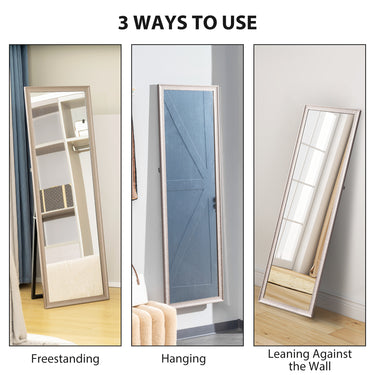 3 WAYS TO USE

Freestanding

Hanging

Leaning Against the Wall