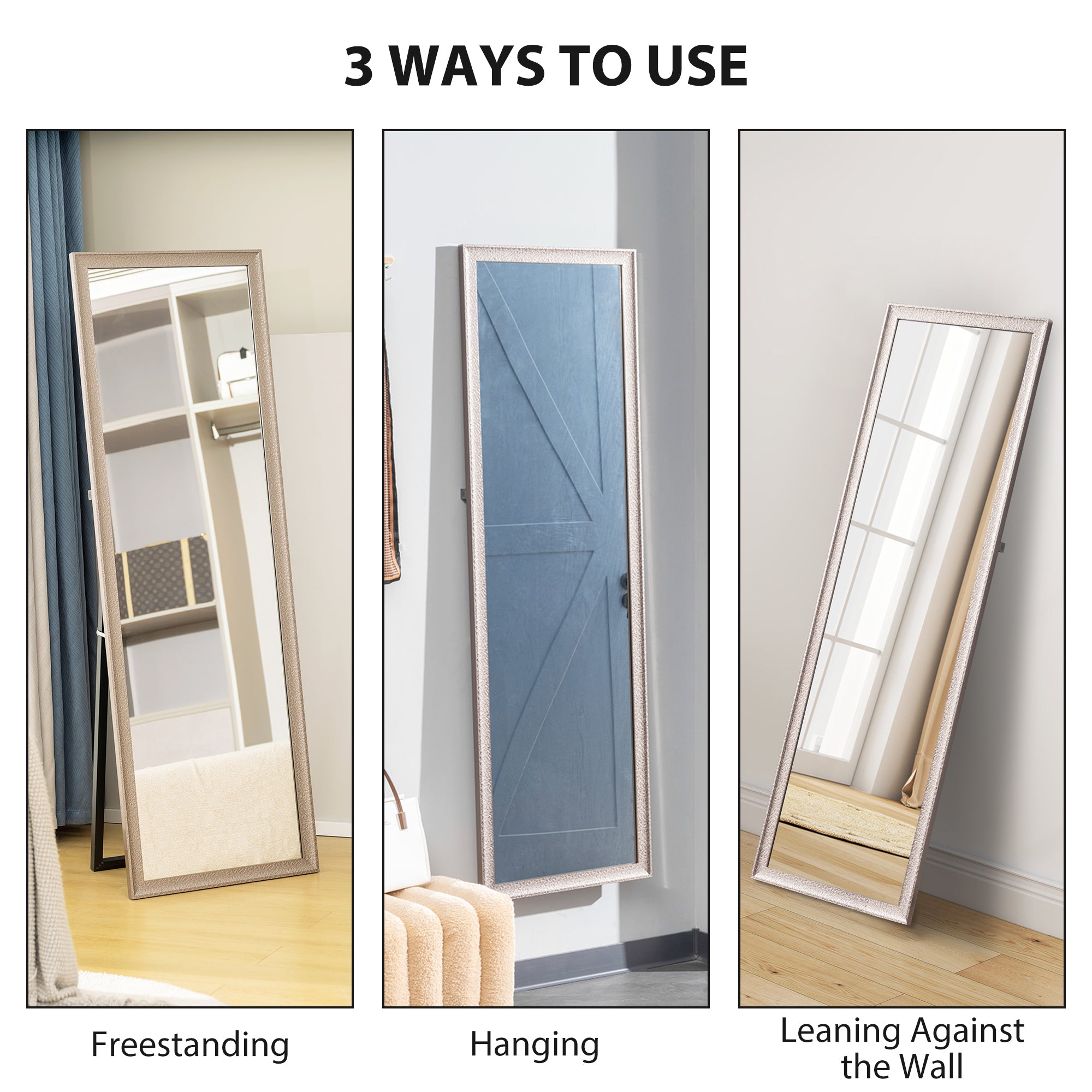 3 WAYS TO USE

Freestanding

Hanging

Leaning Against the Wall