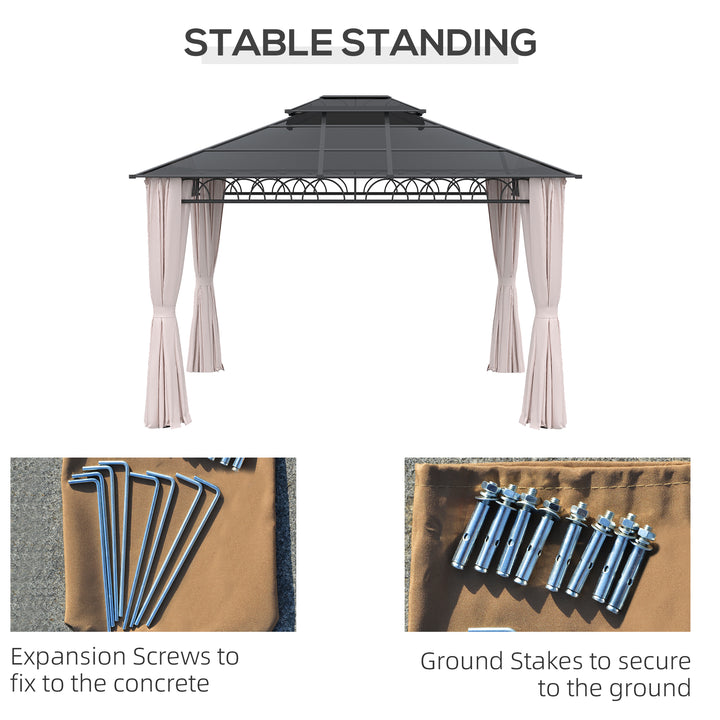 STABLE STANDING

Expansion Screws to fix to the concrete

Ground Stakes to secure to the ground