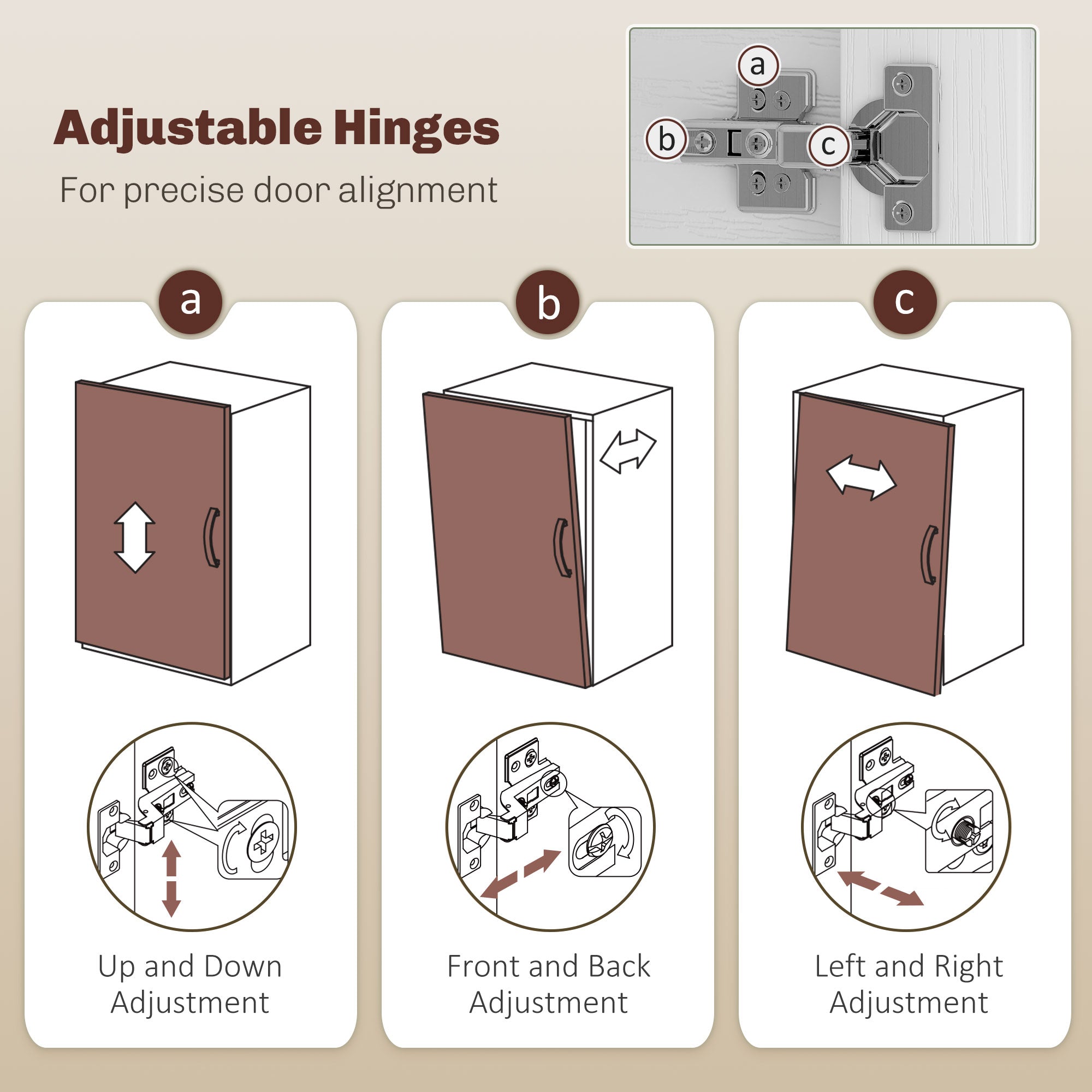 Adjustable Hinges

For precise door alignment

a

b

c

a

Up and Down Adjustment

b

Front and Back Adjustment

c

Left and Right Adjustment