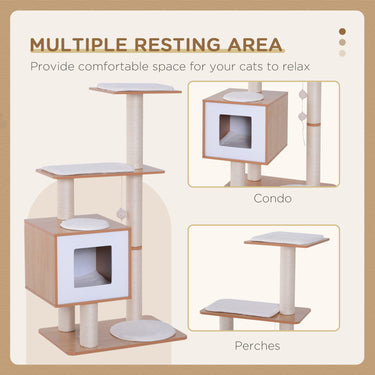 MULTIPLE RESTING AREA

Provide comfortable space for your cats to relax

Condo

Perches