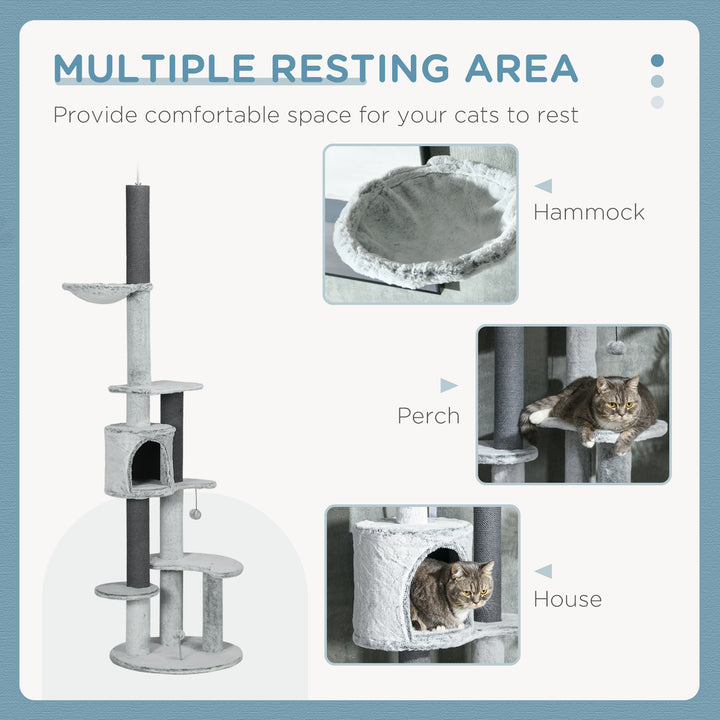 MULTIPLE RESTING AREA

Provide comfortable space for your cats to rest

Hammock

Perch

House