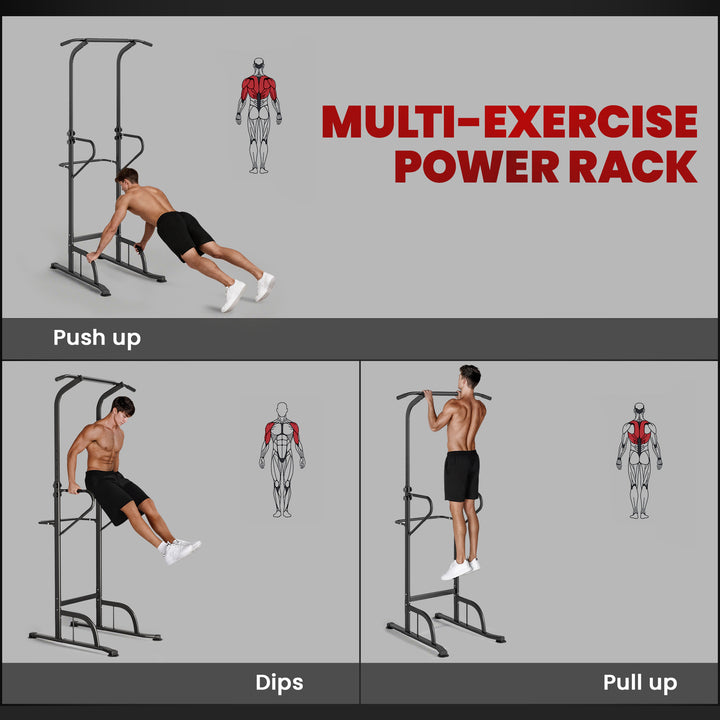 MULTI-EXERCISE POWER RACK

Push up

Dips

Pull up